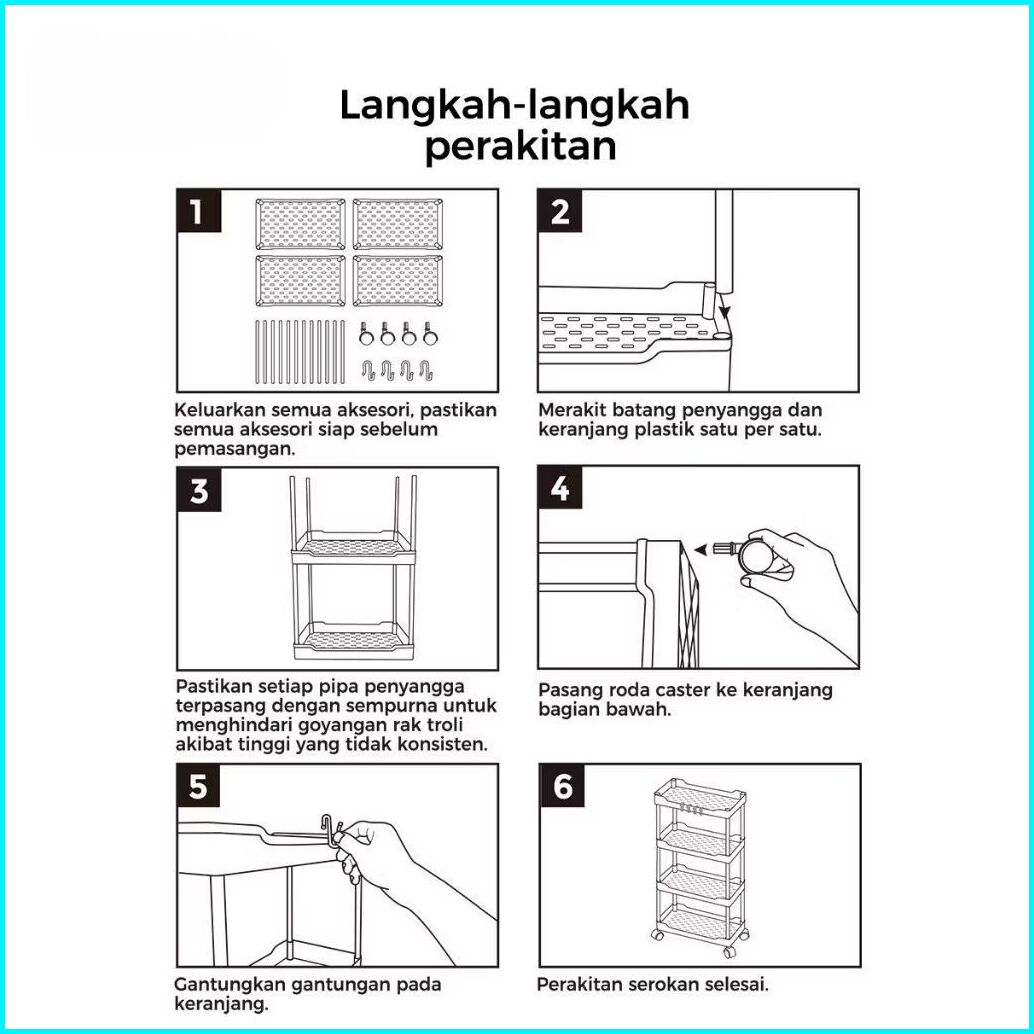 Langkah-langkah perakitan

1

Keluarkan semua aksesori, pastikan semua aksesori siap sebelum pemasangan.

2

Merakit batang penyangga dan keranjang plastik satu per satu.

3

Pastikan setiap pipa penyangga terpasang dengan sempurna untuk menghindari goyangan rak troli akibat tinggi yang tidak konsisten.

4

Pasang roda caster ke keranjang bagian bawah.

5

Gantungkan gantungan pada keranjang.

6

Perakitan serokan selesai.