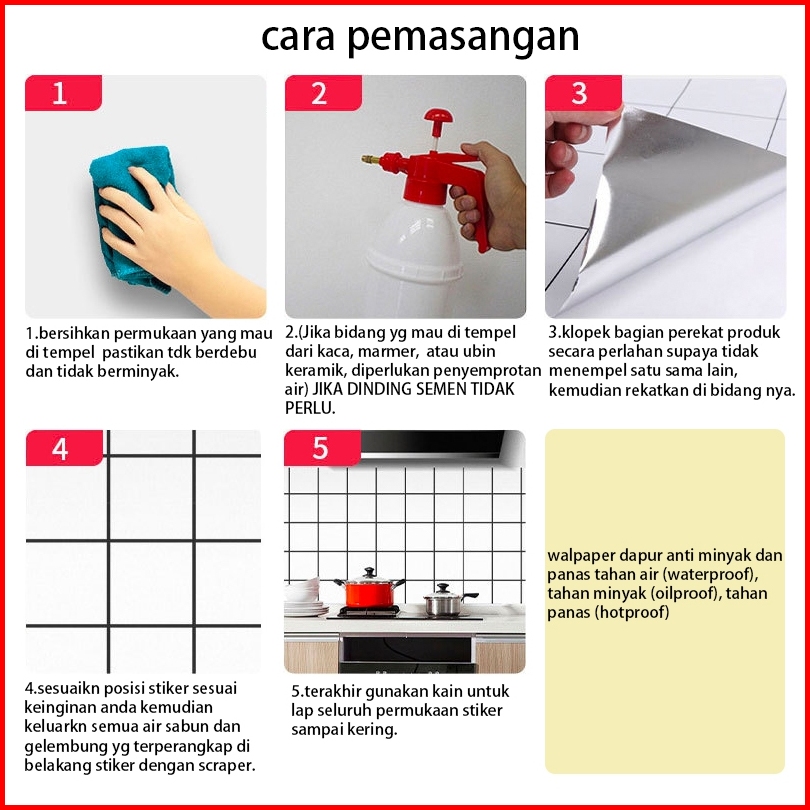 cara pemasangan

1

1.bersihkan permukaan yang mau di tempel pastikan tdk berdebu dan tidak berminyak.

2

2.(Jika bidang yg mau di tempel dari kaca, marmer, atau ubin keramik, diperlukan penyemprotan air) JIKA DINDING SEMEN TIDAK PERLU.

3

3.klopek bagian perekat produk secara perlahan supaya tidak menempel satu sama lain, kemudian rekatkan di bidang nya.

4

4.sesuaikn posisi stiker sesuai keinginan anda kemudian keluarkn semua air sabun dan gelembung yg terperangkap di belakang stiker dengan scraper.

5

5.terakhir gunakan kain untuk lap seluruh permukaan stiker sampai kering.

walpaper dapur anti minyak dan panas tahan air (waterproof), tahan minyak (oilproof), tahan panas (hotproof)