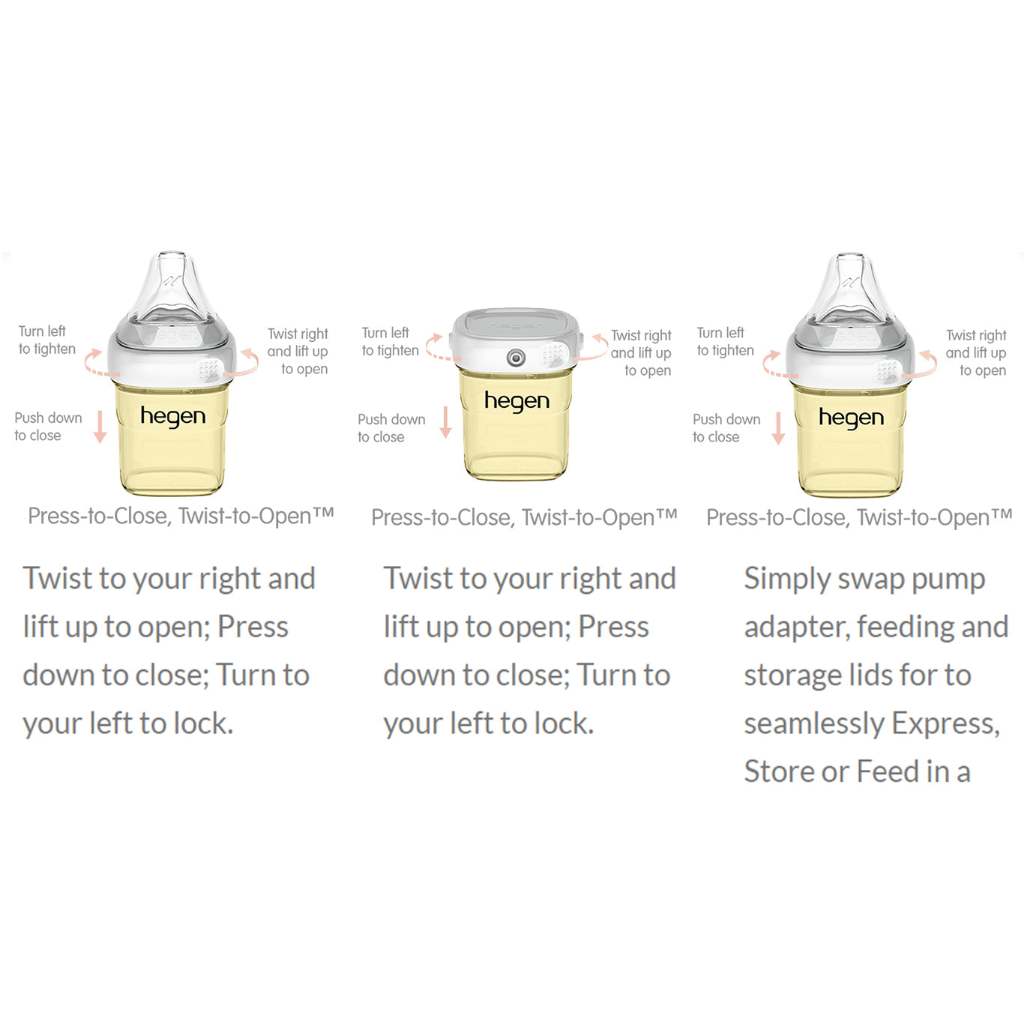 Turn left to tighten

Twist right and lift up to open

Push down to close

hegen

Press-to-Close, Twist-to-Open™

Twist to your right and lift up to open; Press down to close; Turn to your left to lock.

Turn left to tighten

Twist right and lift up to open

Push down to close

hegen

Press-to-Close, Twist-to-Open™

Twist to your right and lift up to open; Press down to close; Turn to your left to lock.

Turn left to tighten

Twist right and lift up to open

Push down to close

hegen

Press-to-Close, Twist-to-Open™

Simply swap pump adapter, feeding and storage lids for to seamlessly Express, Store or Feed in a