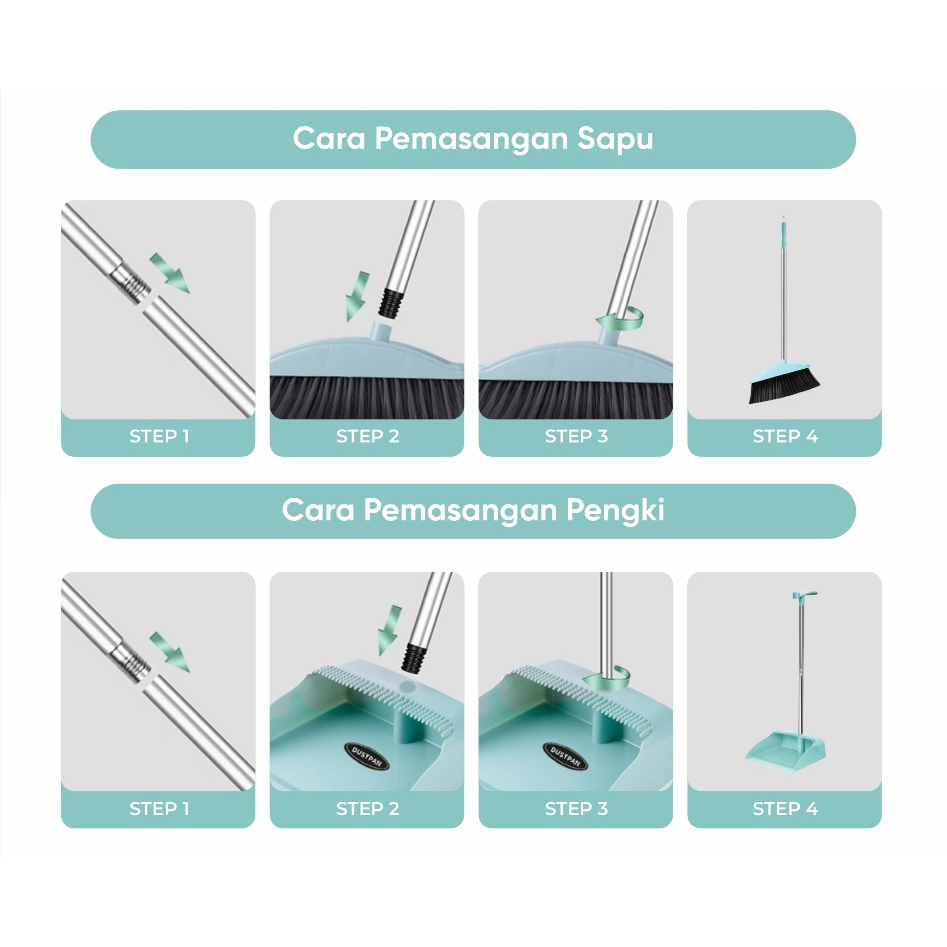 Cara Pemasangan Sapu

STEP 1

STEP 2

STEP 3

STEP 4

Cara Pemasangan Pengki

STEP 1

DUSTPAN

STEP 2

DUSTPAN

STEP 3

STEP 4