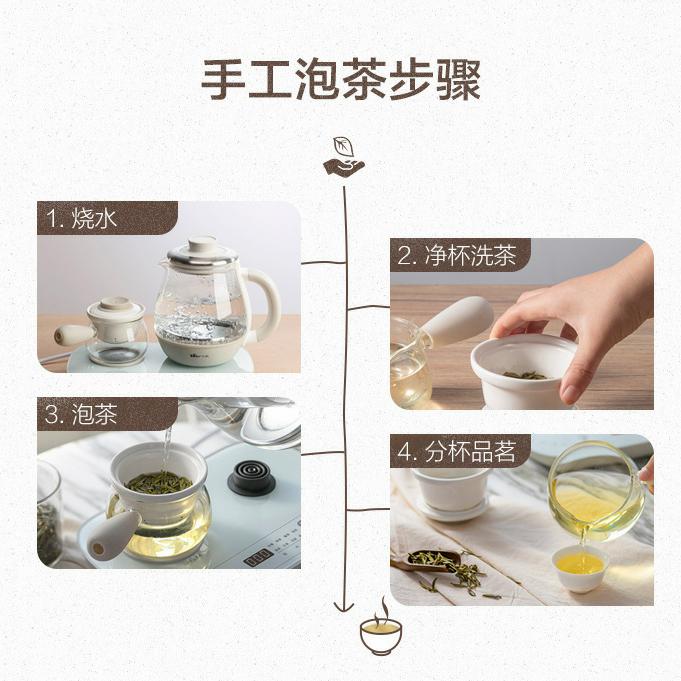 手工泡茶步骤

1. 烧水

2. 净杯洗茶

3. 泡茶

4. 分杯品茗