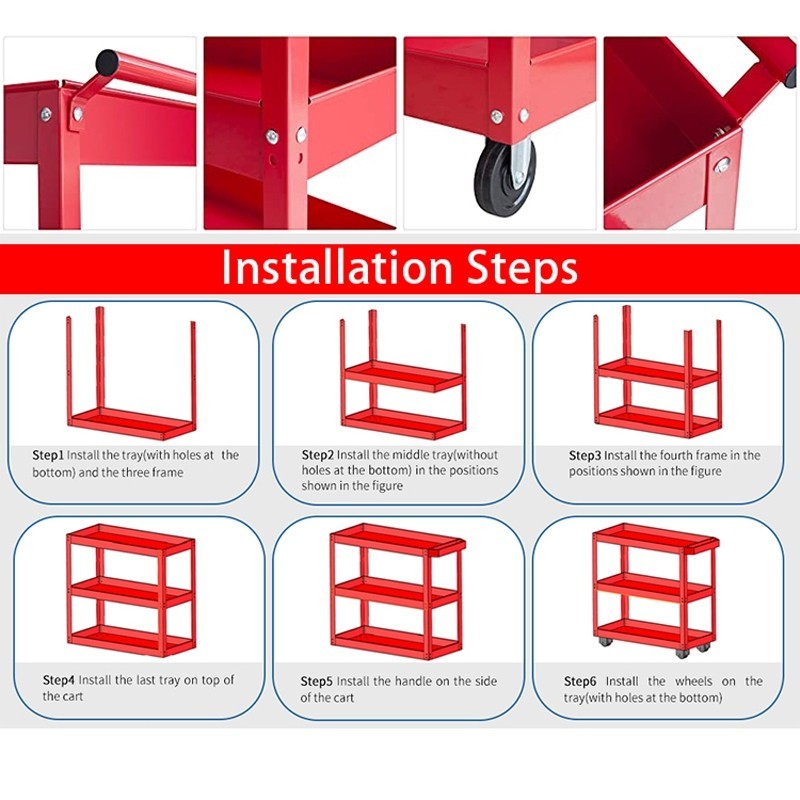 Installation Steps

Step1 Install the tray(with holes at the bottom) and the three frame

Step2 Install the middle tray(without holes at the bottom) in the positions shown in the figure

Step3 Install the fourth frame in the positions shown in the figure

Step4 Install the last tray on top of the cart

Step5 Install the handle on the side of the cart

Step6 Install the wheels on the tray(with holes at the bottom)