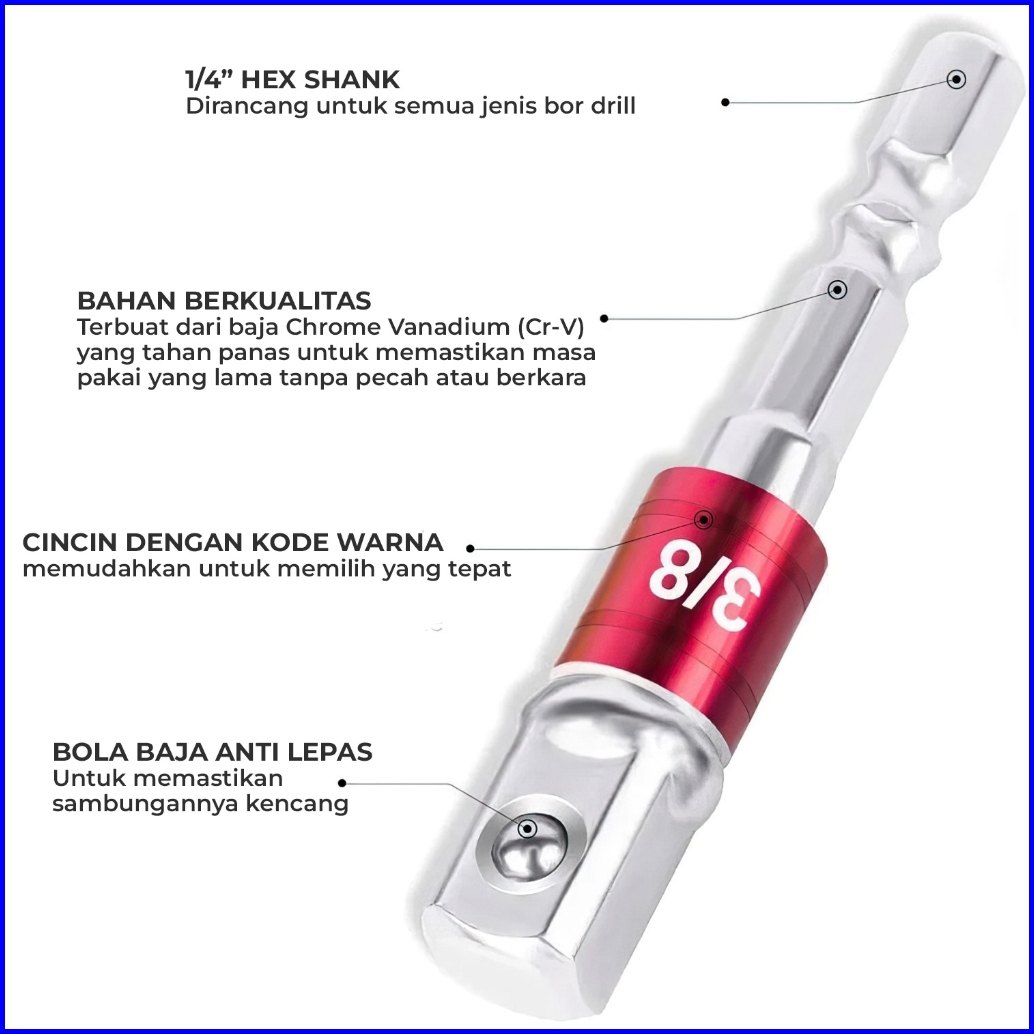 1/4" HEX SHANK
Dirancang untuk semua jenis bor drill

BAHAN BERKUALITAS
Terbuat dari baja Chrome Vanadium (Cr-V) yang tahan panas untuk memastikan masa pakai yang lama tanpa pecah atau berkara

CINCIN DENGAN KODE WARNA
memudahkan untuk memilih yang tepat

3/8

BOLA BAJA ANTI LEPAS
Untuk memastikan sambungannya kencang