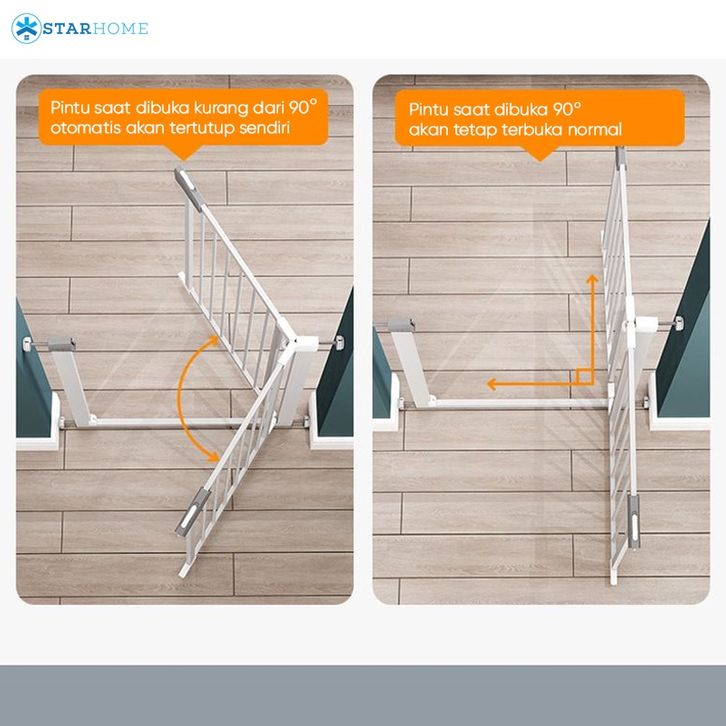 STARHOME

Pintu saat dibuka kurang dari 90° otomatis akan tertutup sendiri

Pintu saat dibuka 90° akan tetap terbuka normal