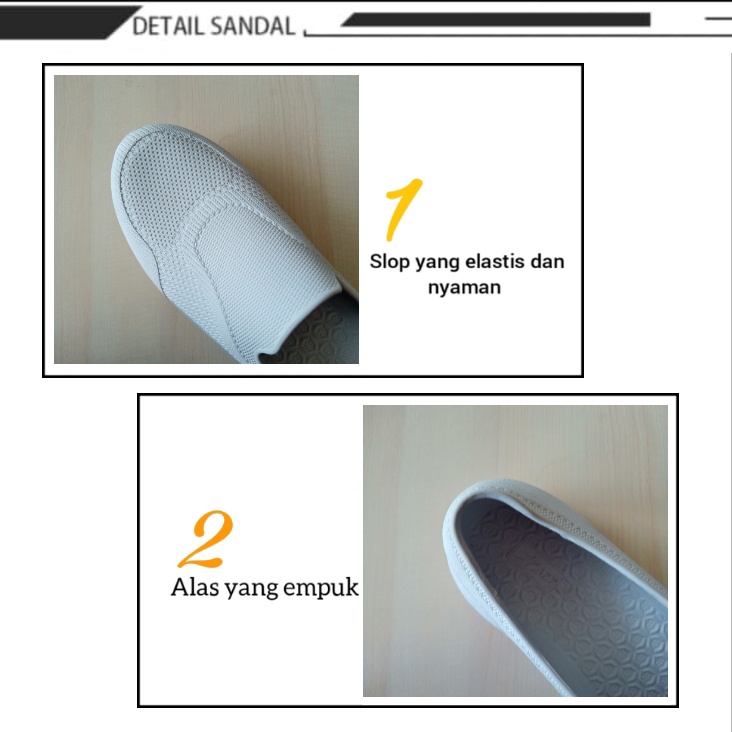 DETAIL SANDAL

1

Slop yang elastis dan nyaman

2

Alas yang empuk