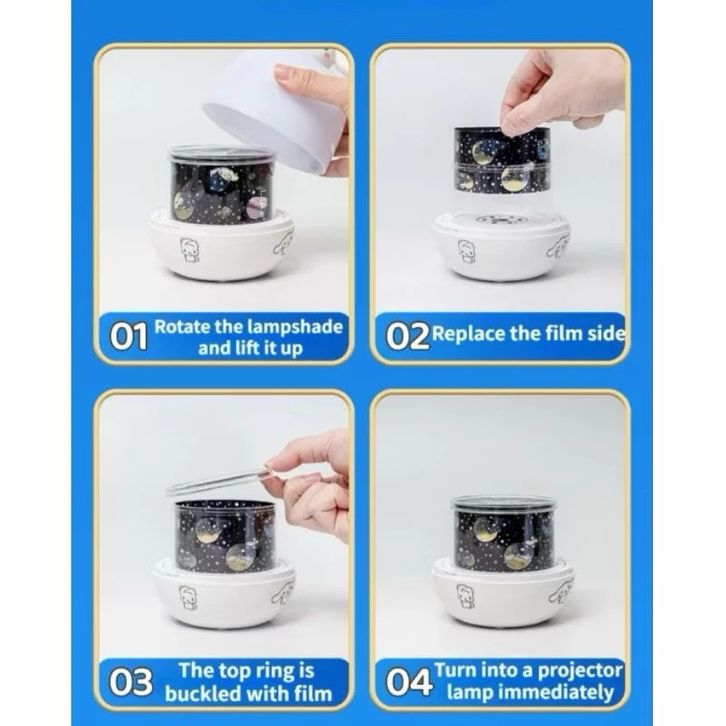 01 Rotate the lampshade and lift it up

02 Replace the film side

03 The top ring is buckled with film

04 Turn into a projector lamp immediately