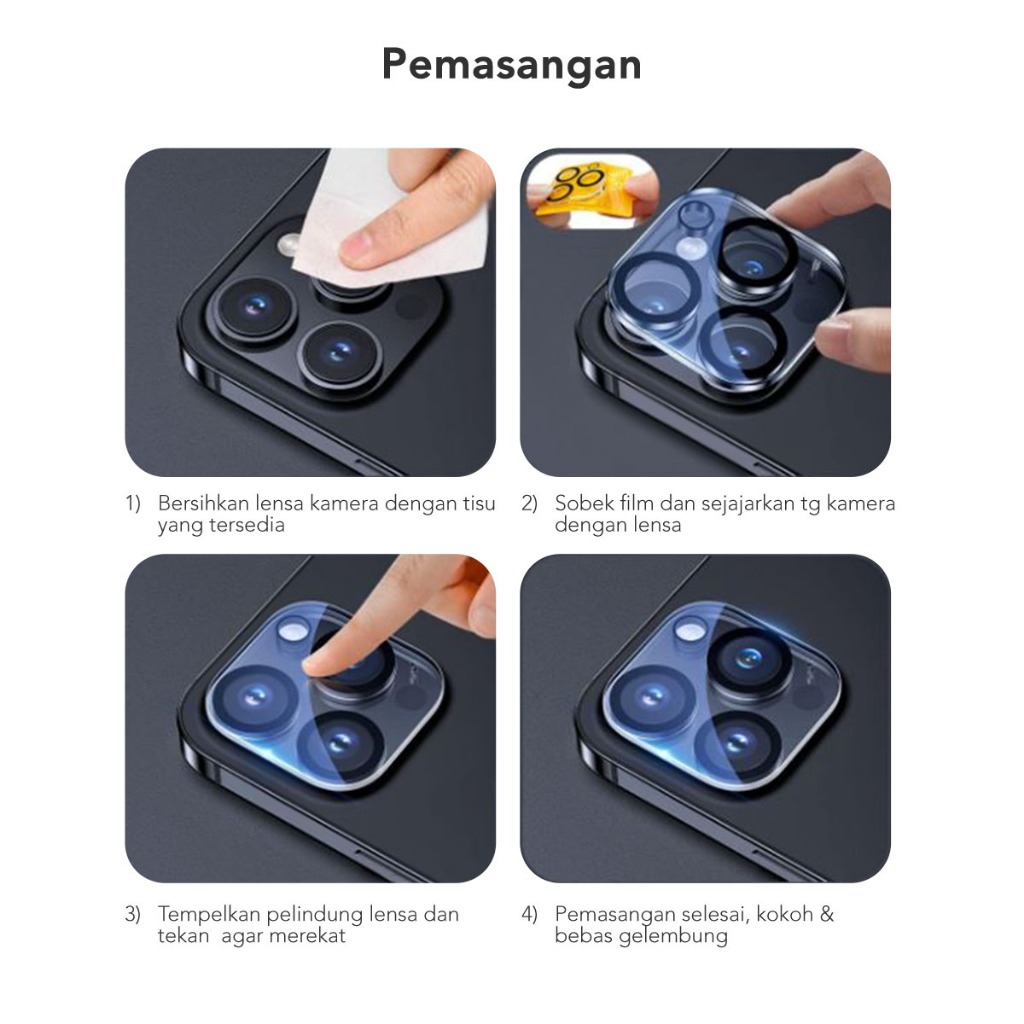 Pemasangan

1) Bersihkan lensa kamera dengan tisu yang tersedia

2) Sobek film dan sejajarkan tg kamera dengan lensa

3) Tempelkan pelindung lensa dan tekan agar merekat

4) Pemasangan selesai, kokoh & bebas gelembung