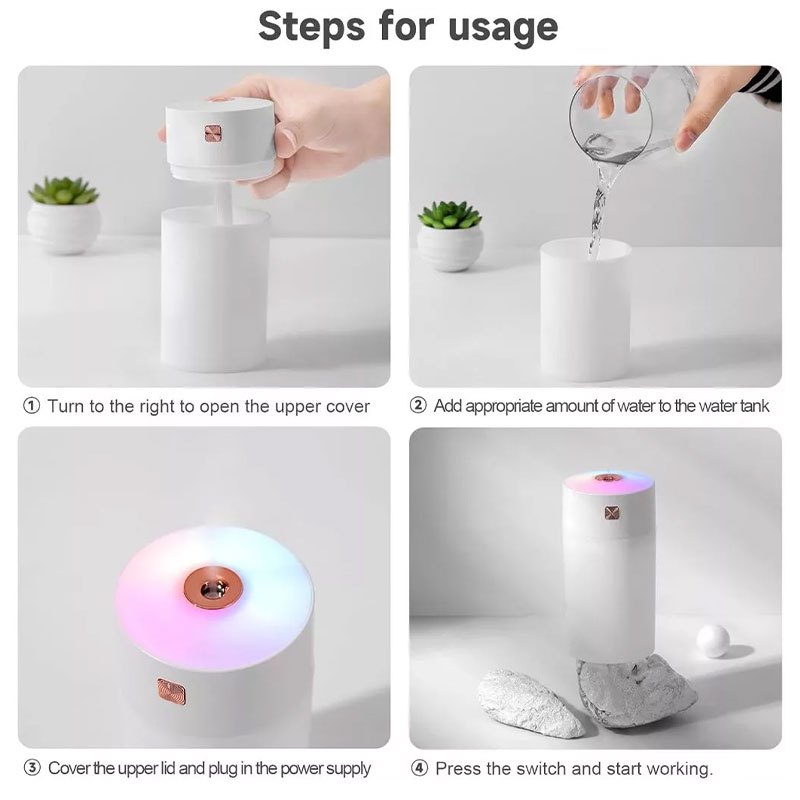 Steps for usage

① Turn to the right to open the upper cover

② Add appropriate amount of water to the water tank

③ Cover the upper lid and plug in the power supply

④ Press the switch and start working.