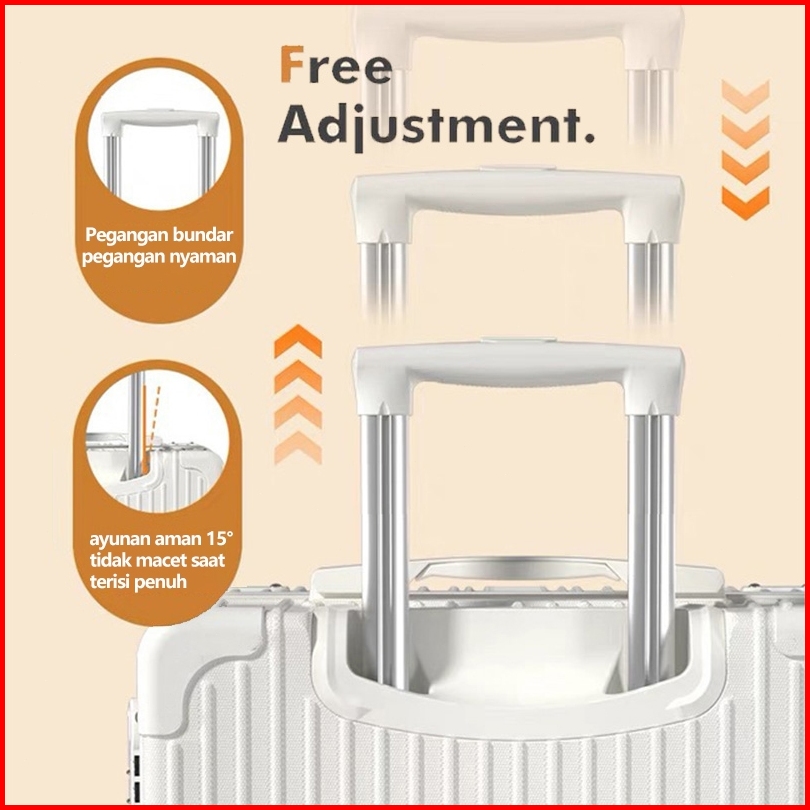 Free Adjustment.

Pegangan bundar pegangan nyaman

ayunan aman 15° tidak macet saat terisi penuh