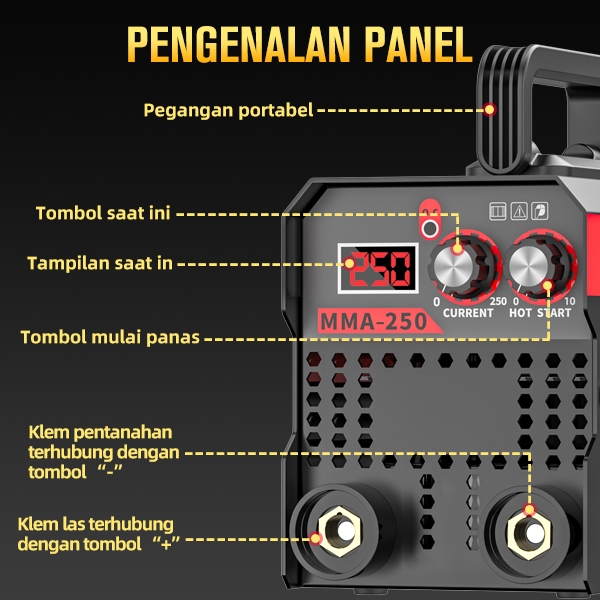 PENGENALAN PANEL

Pegangan portabel

Tombol saat ini

Tampilan saat in

250

0 250
CURRENT

0 10
HOT START

MMA-250

Tombol mulai panas

Klem pentanahan terhubung dengan tombol “-”

Klem las terhubung dengan tombol “+”