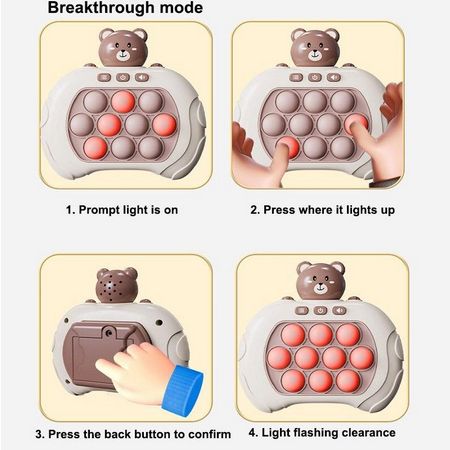 Breakthrough mode

1. Prompt light is on

2. Press where it lights up

3. Press the back button to confirm

4. Light flashing clearance