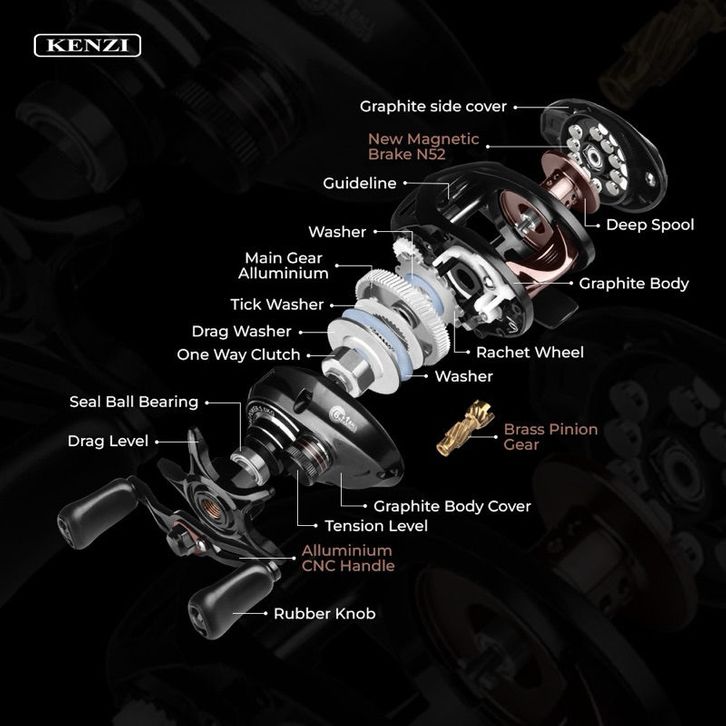 KENZI

Graphite side cover

New Magnetic Brake N52

Guideline

Deep Spool

Washer

Main Gear Alluminium

Graphite Body

Tick Washer

Drag Washer

One Way Clutch

Rachet Wheel

Washer

Seal Ball Bearing

Drag Level

Brass Pinion Gear

Graphite Body Cover

Tension Level

Alluminium CNC Handle

Rubber Knob