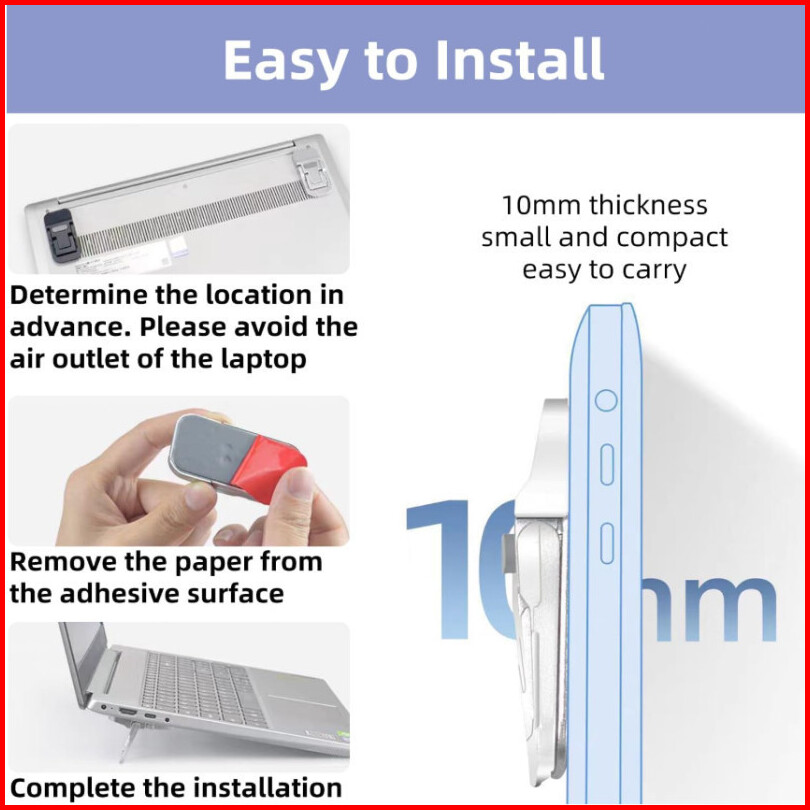 Easy to Install

Determine the location in advance. Please avoid the air outlet of the laptop

Remove the paper from the adhesive surface

Complete the installation

10mm thickness
small and compact
easy to carry

10mm