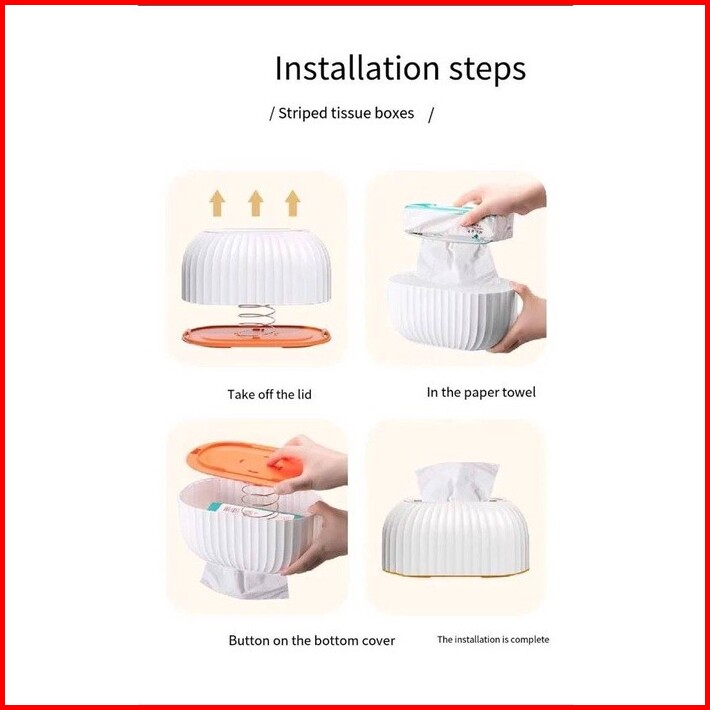 Installation steps

/ Striped tissue boxes /

Take off the lid

In the paper towel

Button on the bottom cover

The installation is complete