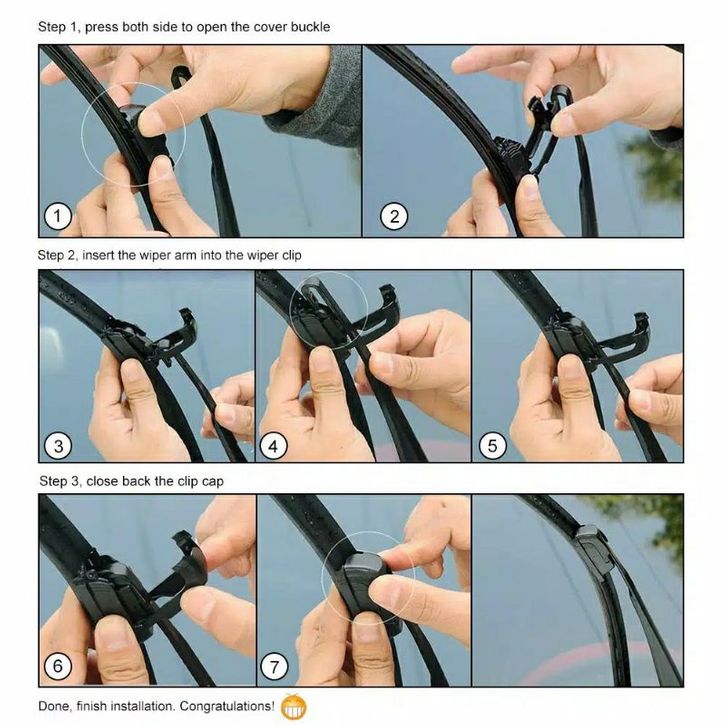 Step 1, press both side to open the cover buckle

1

2

Step 2, insert the wiper arm into the wiper clip

3

4

5

Step 3, close back the clip cap

6

7

Done, finish installation. Congratulations!