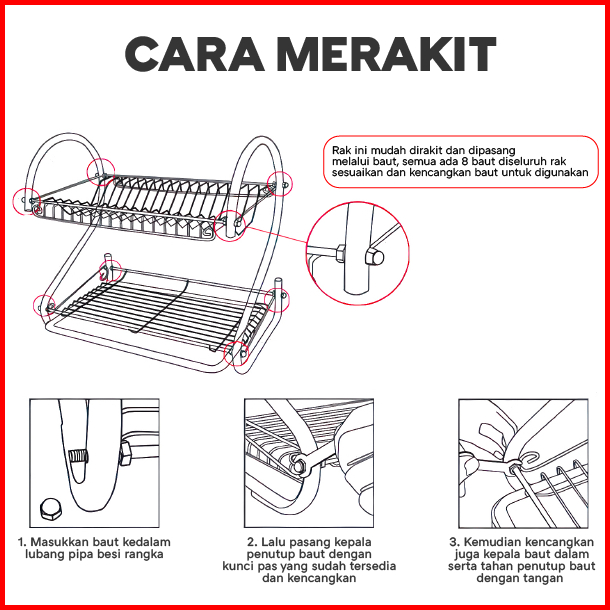 CARA MERAKIT

Rak ini mudah dirakit dan dipasang melalui baut, semua ada 8 baut diseluruh rak sesuaikan dan kencangkan baut untuk digunakan

1. Masukkan baut kedalam lubang pipa besi rangka

2. Lalu pasang kepala penutup baut dengan kunci pas yang sudah tersedia dan kencangkan

3. Kemudian kencangkan juga kepala baut dalam serta tahan penutup baut dengan tangan