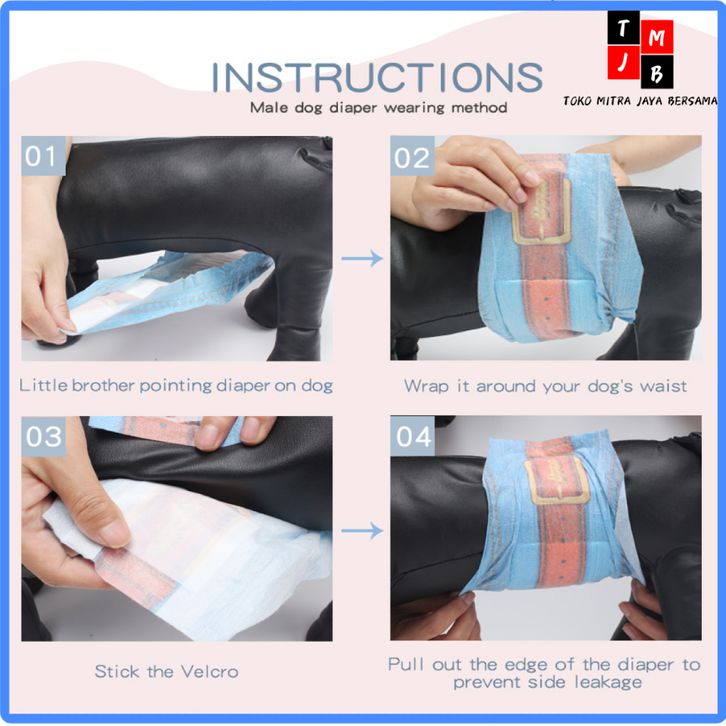 T M
J B
TOKO MITRA JAYA BERSAMA

INSTRUCTIONS
Male dog diaper wearing method

01

Little brother pointing diaper on dog

02

Wrap it around your dog's waist

03

Stick the Velcro

04

Pull out the edge of the diaper to prevent side leakage