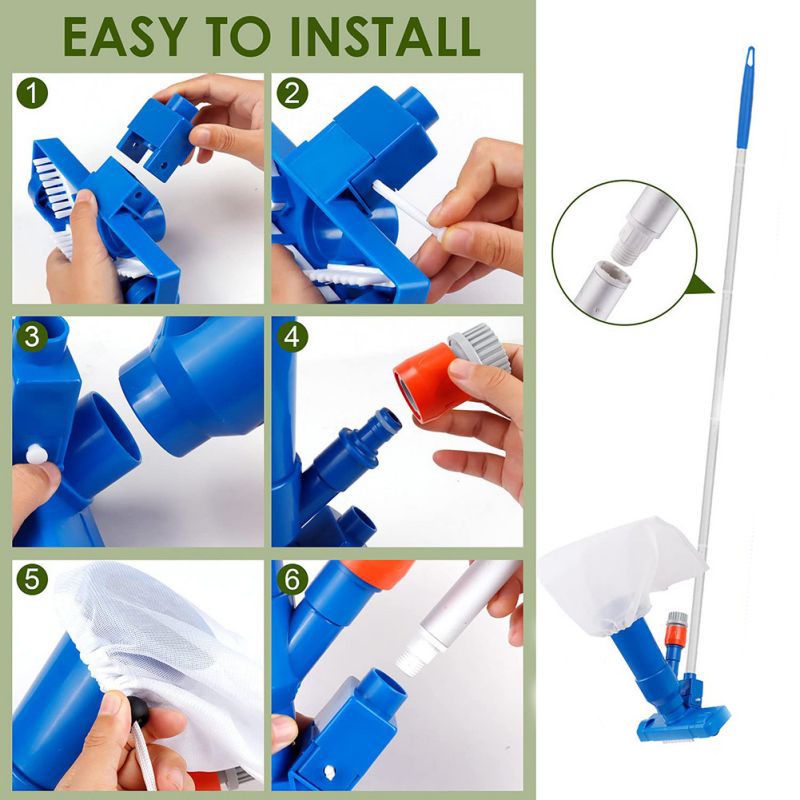 EASY TO INSTALL

1

2

3

4

5

6