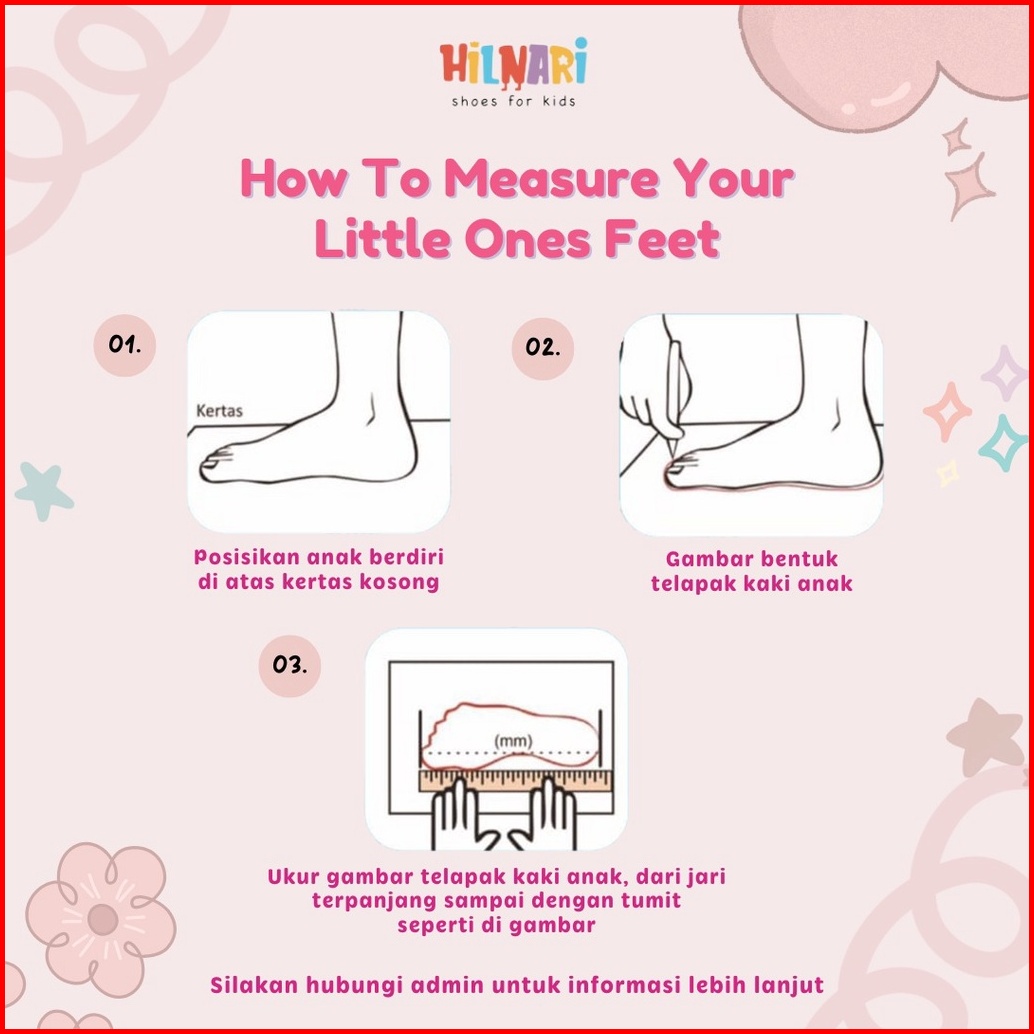 HILNARI
shoes for kids

How To Measure Your Little Ones Feet

01.

Kertas

Posisikan anak berdiri di atas kertas kosong

02.

Gambar bentuk telapak kaki anak

03.

(mm)

Ukur gambar telapak kaki anak, dari jari terpanjang sampai dengan tumit seperti di gambar

Silakan hubungi admin untuk informasi lebih lanjut