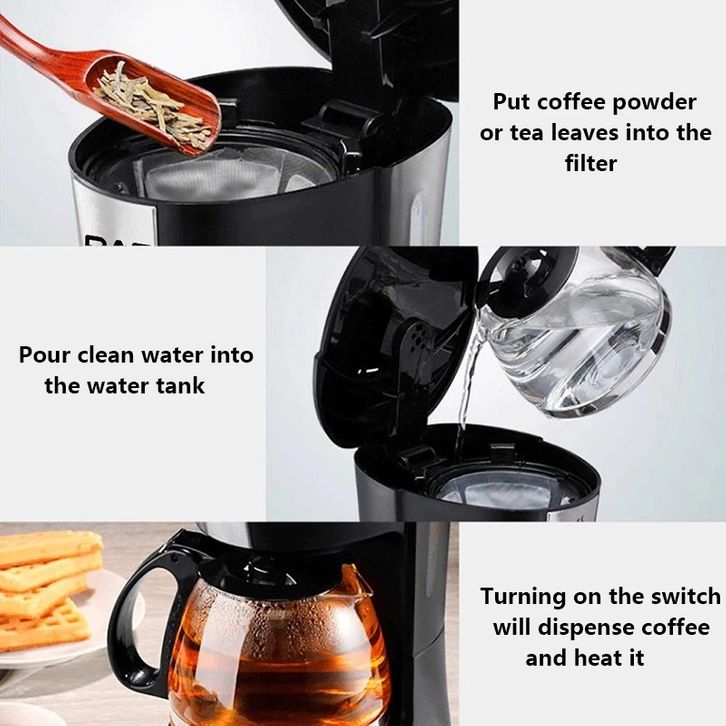 Put coffee powder or tea leaves into the filter

Pour clean water into the water tank

Turning on the switch will dispense coffee and heat it