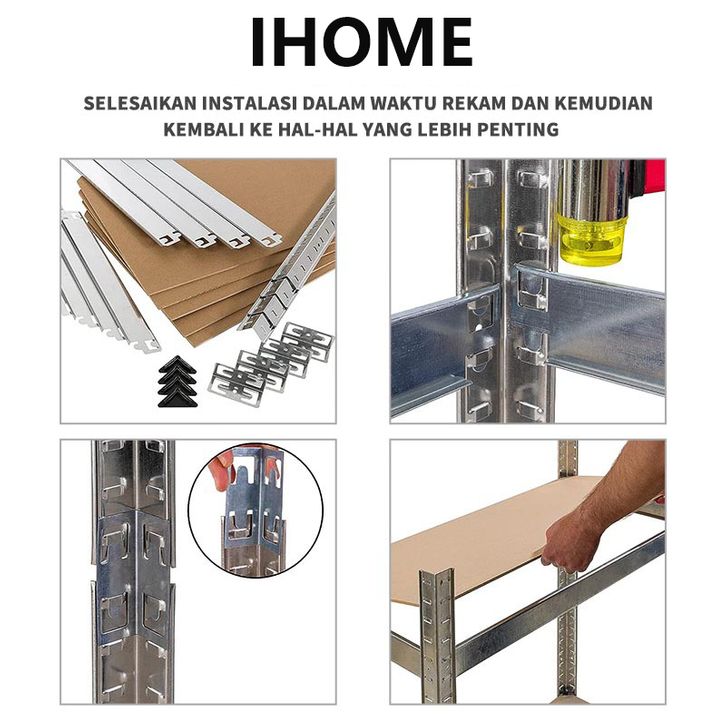 IHOME

SELESAIKAN INSTALASI DALAM WAKTU REKAM DAN KEMUDIAN KEMBALI KE HAL-HAL YANG LEBIH PENTING