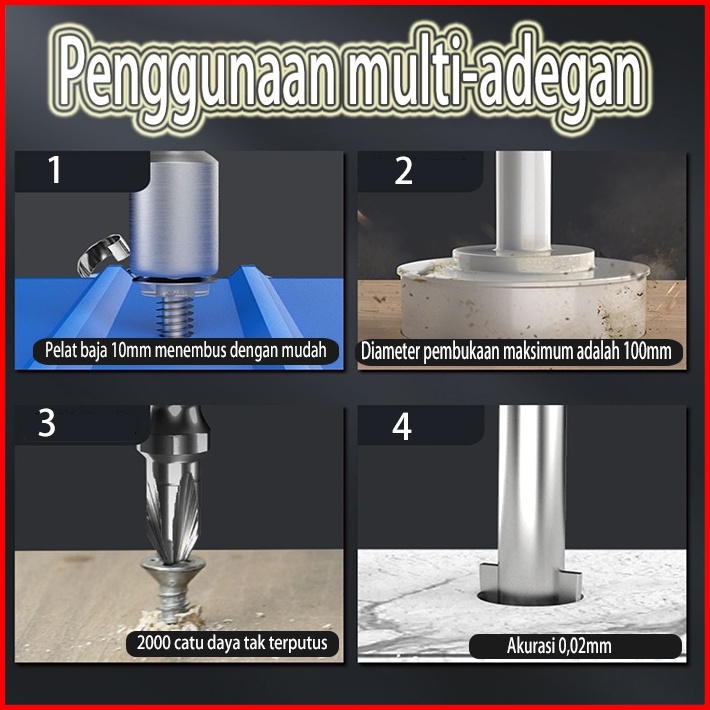 Penggunaan multi-adegan

1

Pelat baja 10mm menembus dengan mudah

2

Diameter pembukaan maksimum adalah 100mm

3

2000 catu daya tak terputus

4

Akurasi 0,02mm