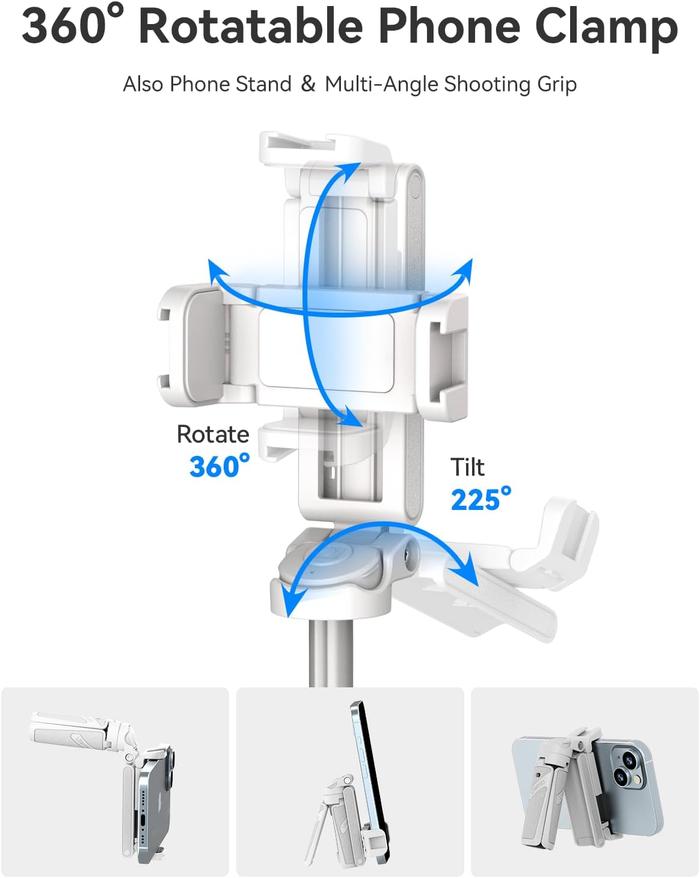 360° Rotatable Phone Clamp

Also Phone Stand & Multi-Angle Shooting Grip

Rotate
360°

Tilt
225°