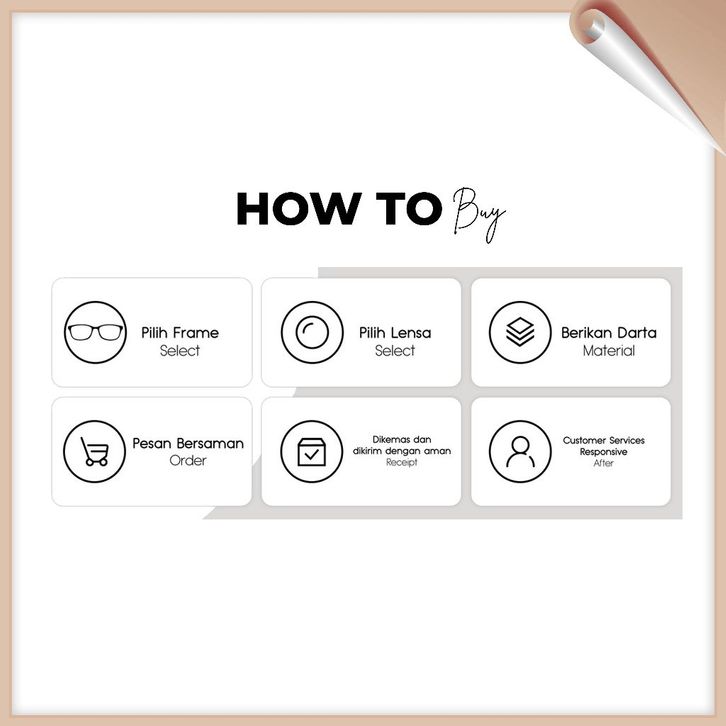 HOW TO Buy

Pilih Frame
Select

Pilih Lensa
Select

Berikan Darta
Material

Pesan Bersaman
Order

Dikemas dan dikirim dengan aman
Receipt

Customer Services Responsive
After