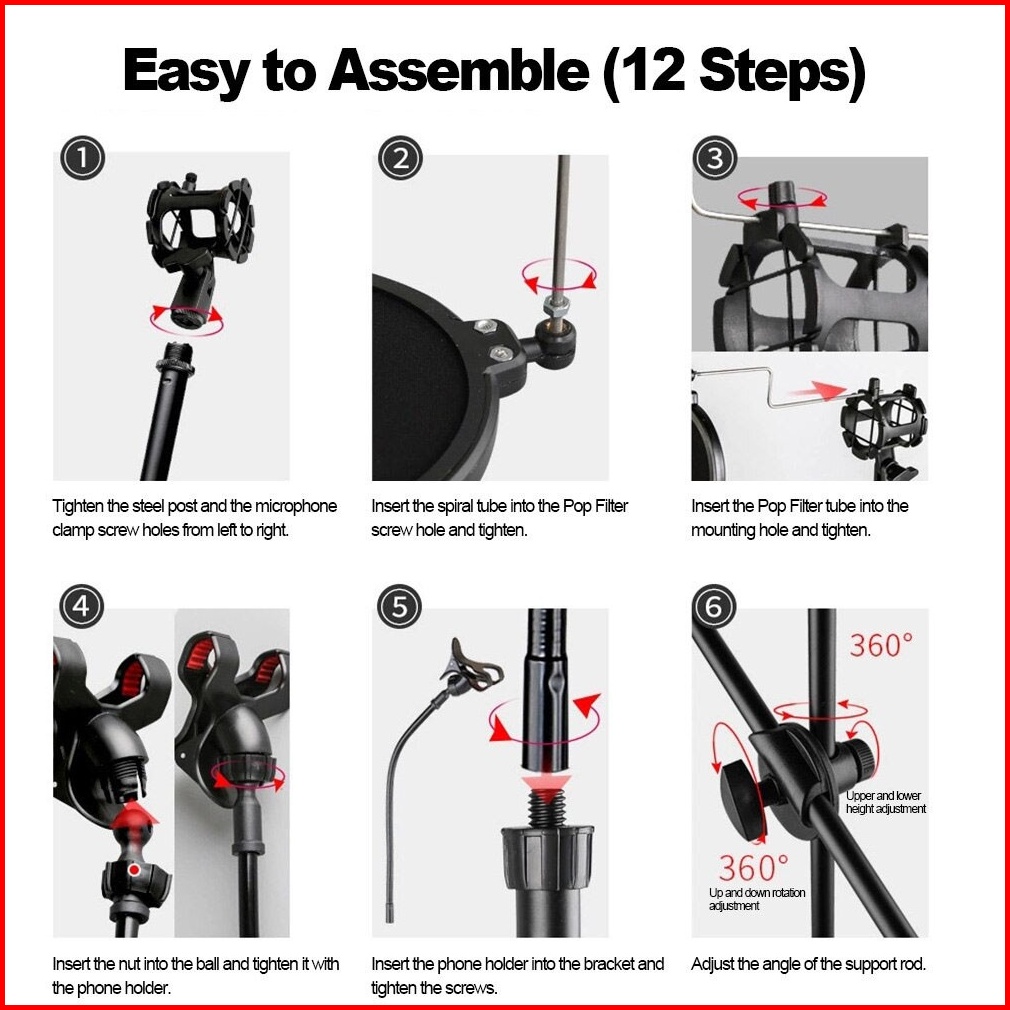 Easy to Assemble (12 Steps)

①

Tighten the steel post and the microphone clamp screw holes from left to right.

②

Insert the spiral tube into the Pop Filter screw hole and tighten.

③

Insert the Pop Filter tube into the mounting hole and tighten.

④

Insert the nut into the ball and tighten it with the phone holder.

⑤

Insert the phone holder into the bracket and tighten the screws.

⑥

360°

Upper and lower height adjustment

360°

Up and down rotation adjustment

Adjust the angle of the support rod.