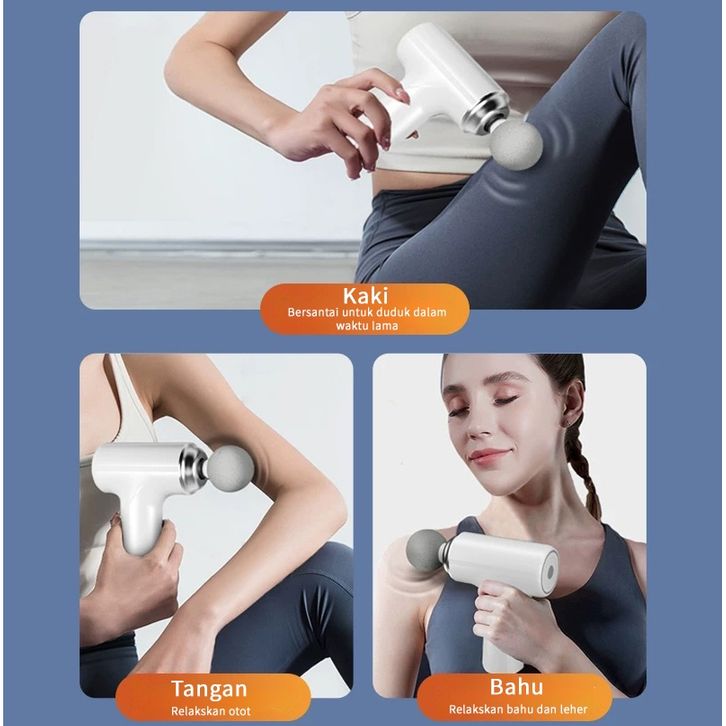 Kaki
Bersantai untuk duduk dalam waktu lama

Tangan
Relakskan otot

Bahu
Relakskan bahu dan leher