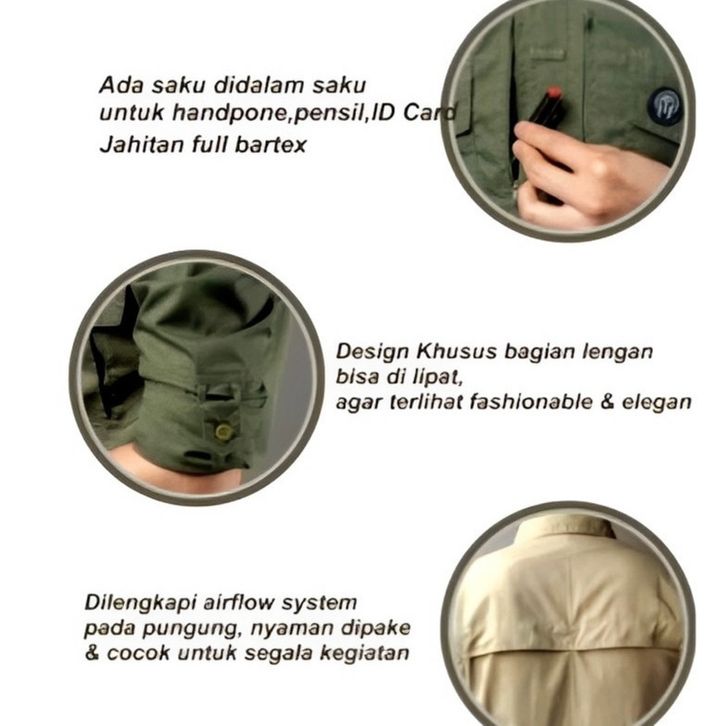 Ada saku didalam saku
untuk handpone,pensil,ID Card
Jahitan full bartex

Design Khusus bagian lengan
bisa di lipat,
agar terlihat fashionable & elegan

Dilengkapi airflow system
pada pungung, nyaman dipake
& cocok untuk segala kegiatan