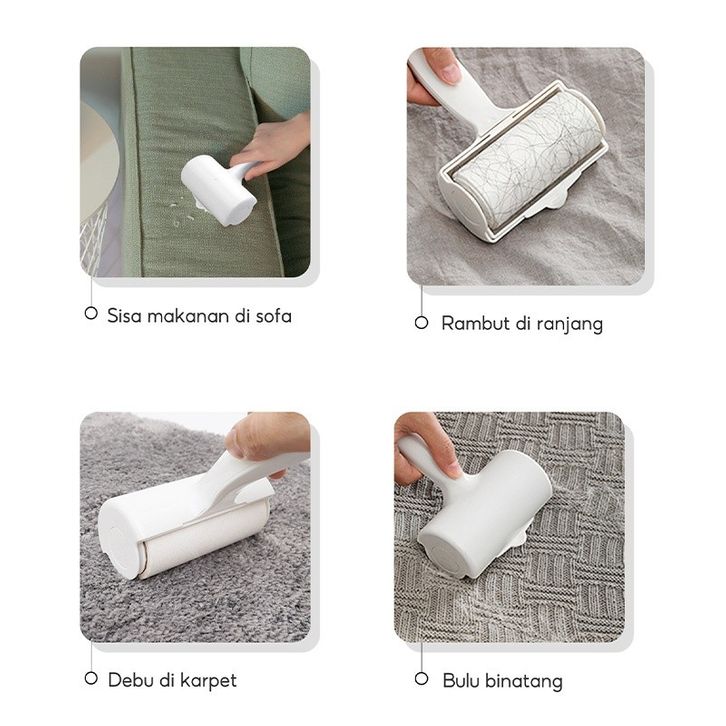 Sisa makanan di sofa

Rambut di ranjang

Debu di karpet

Bulu binatang