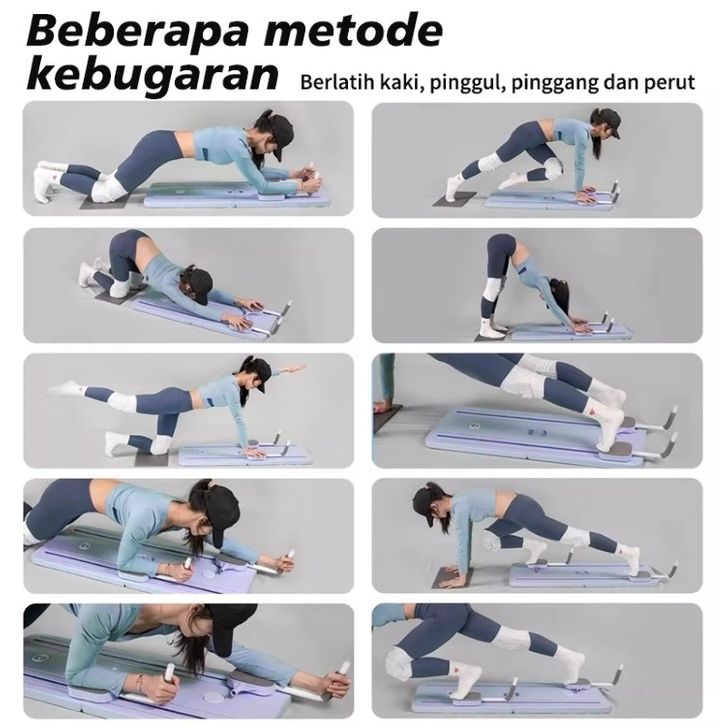 Beberapa metode kebugaran

Berlatih kaki, pinggul, pinggang dan perut