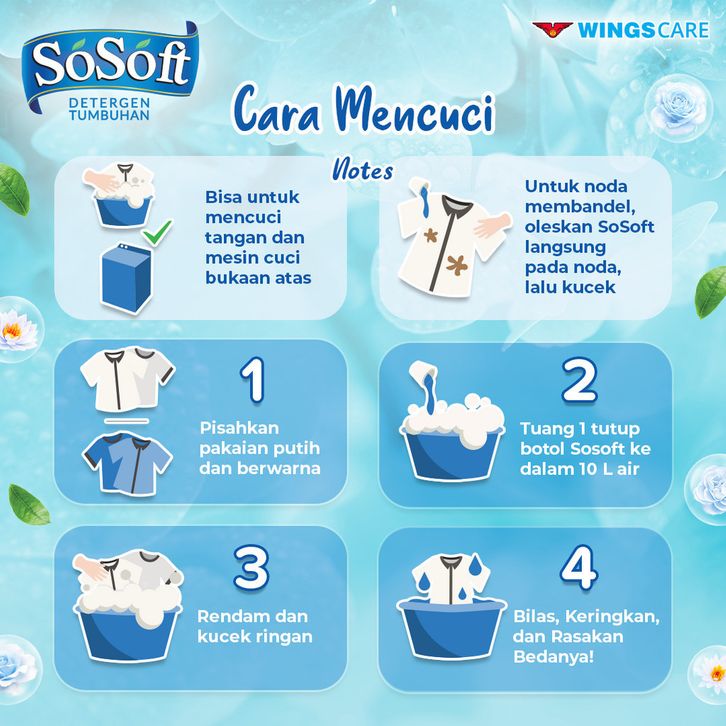 SoSoft
DETERGEN TUMBUHAN

WINGSCARE

Cara Mencuci

Notes

Bisa untuk mencuci tangan dan mesin cuci bukaan atas

Untuk noda membandel, oleskan SoSoft langsung pada noda, lalu kucek

1

Pisahkan pakaian putih dan berwarna

2

Tuang 1 tutup botol Sosoft ke dalam 10 L air

3

Rendam dan kucek ringan

4

Bilas, Keringkan, dan Rasakan Bedanya!