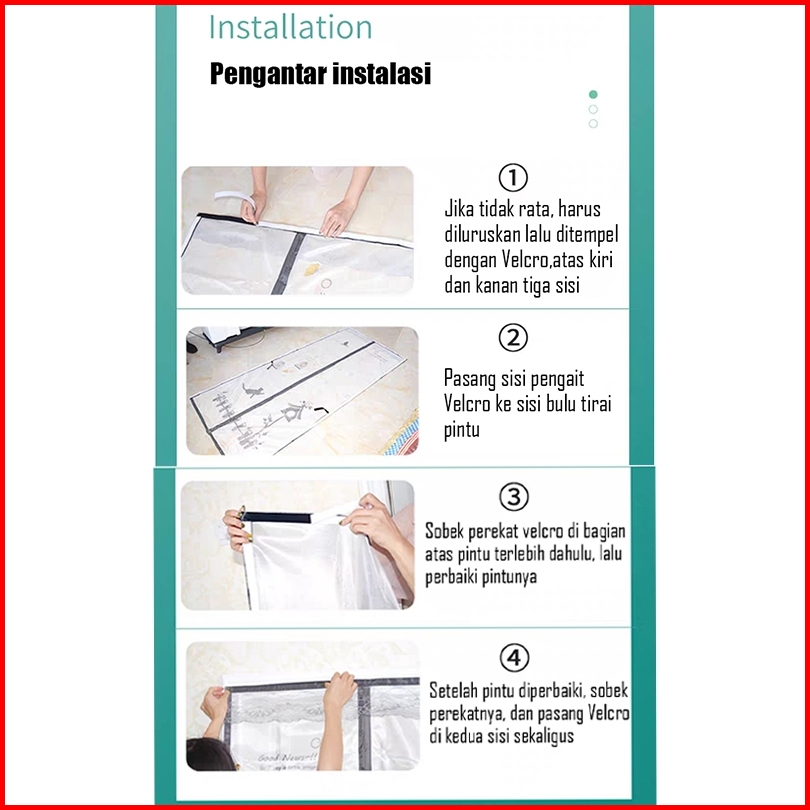 Installation

Pengantar instalasi

①

Jika tidak rata, harus diluruskan lalu ditempel dengan Velcro,atas kiri dan kanan tiga sisi

②

Pasang sisi pengait Velcro ke sisi bulu tirai pintu

③

Sobek perekat velcro di bagian atas pintu terlebih dahulu, lalu perbaiki pintunya

④

Setelah pintu diperbaiki, sobek perekatnya, dan pasang Velcro di kedua sisi sekaligus

Good News!!