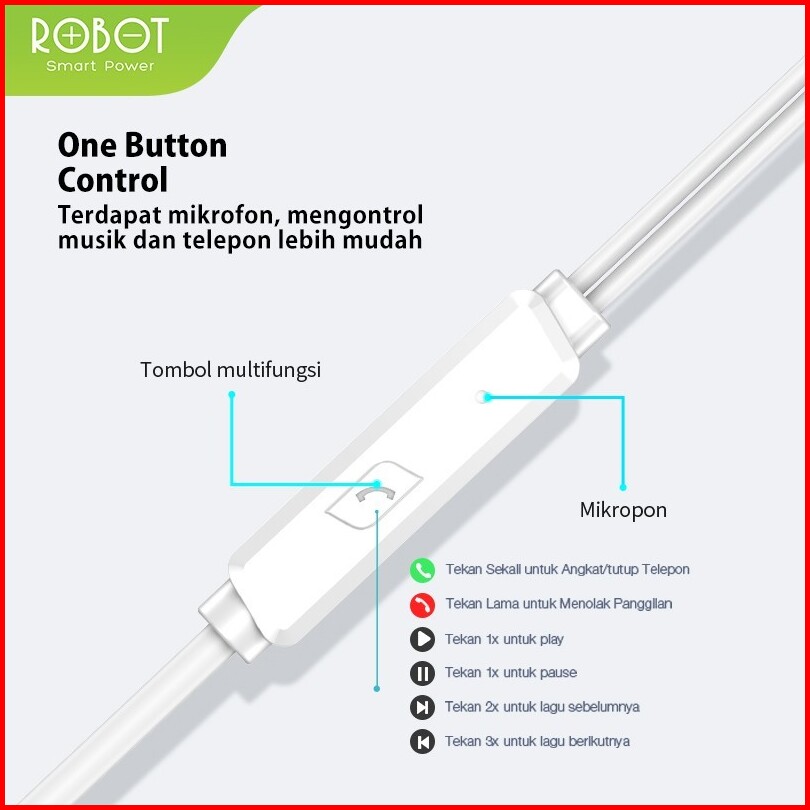 ROBOT
Smart Power

One Button Control
Terdapat mikrofon, mengontrol musik dan telepon lebih mudah

Tombol multifungsi

Mikropon

Tekan Sekali untuk Angkat/tutup Telepon
Tekan Lama untuk Menolak Panggilan
Tekan 1x untuk play
Tekan 1x untuk pause
Tekan 2x untuk lagu sebelumnya
Tekan 3x untuk lagu berikutnya