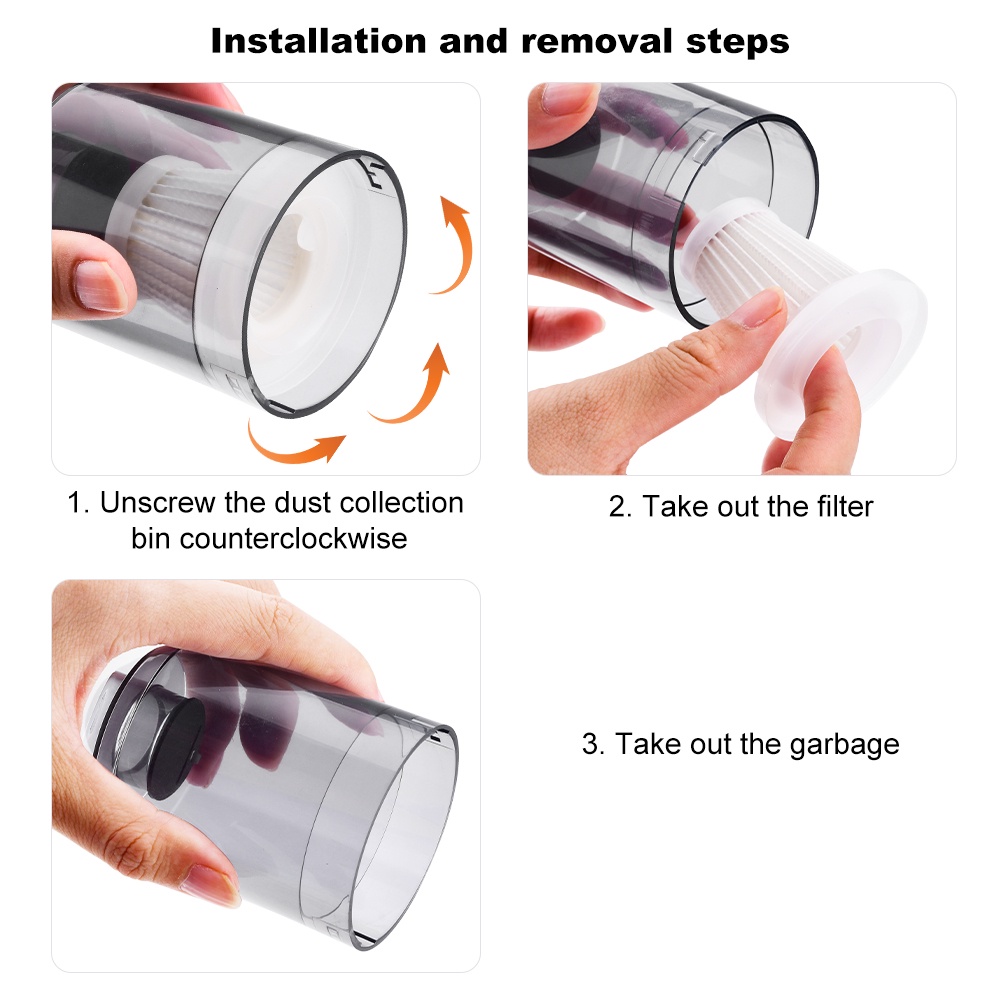 Installation and removal steps

1. Unscrew the dust collection bin counterclockwise

2. Take out the filter

3. Take out the garbage