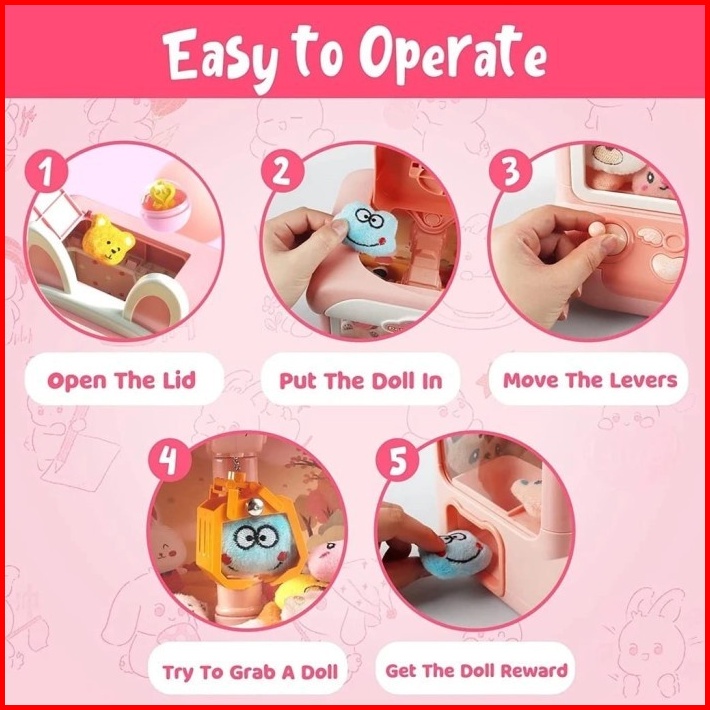 Easy to Operate

1

Open The Lid

2

Put The Doll In

3

Move The Levers

4

Try To Grab A Doll

5

Get The Doll Reward