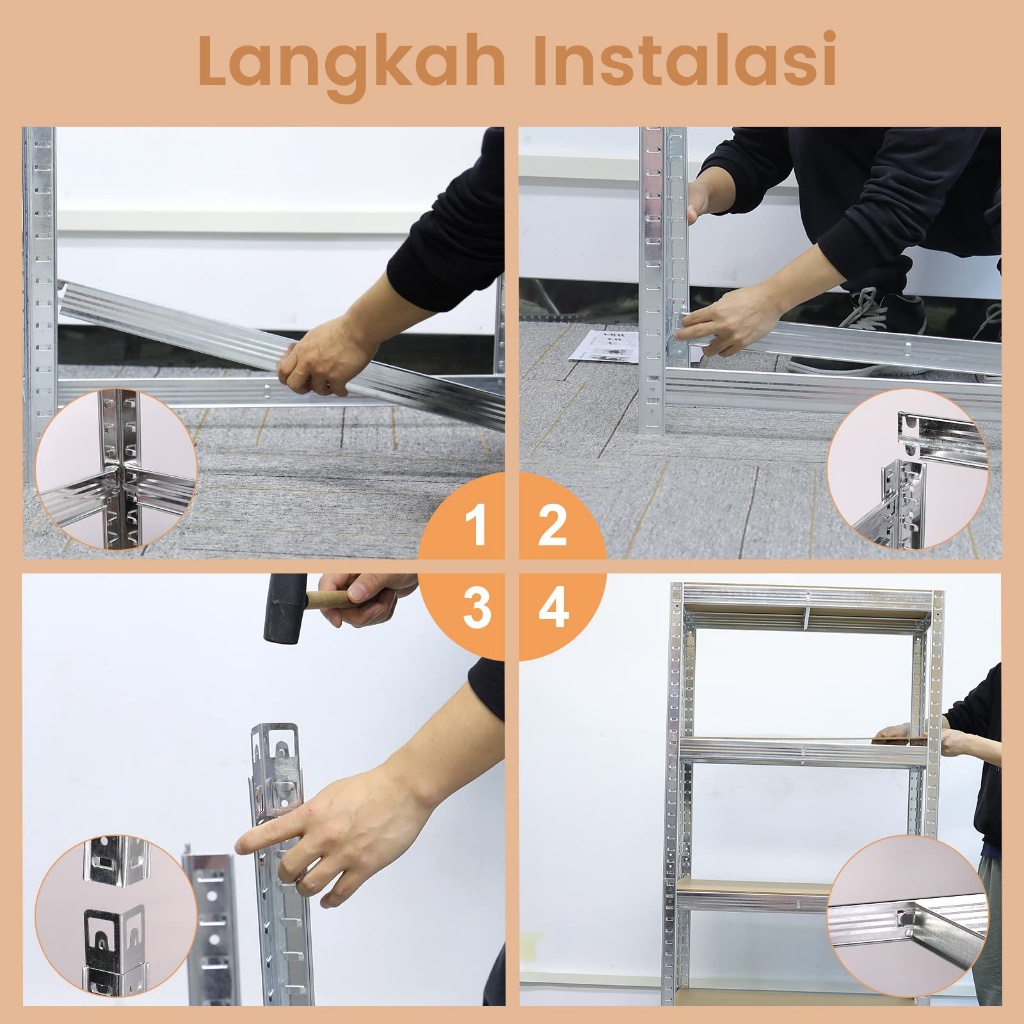 Langkah Instalasi

1

2

3

4