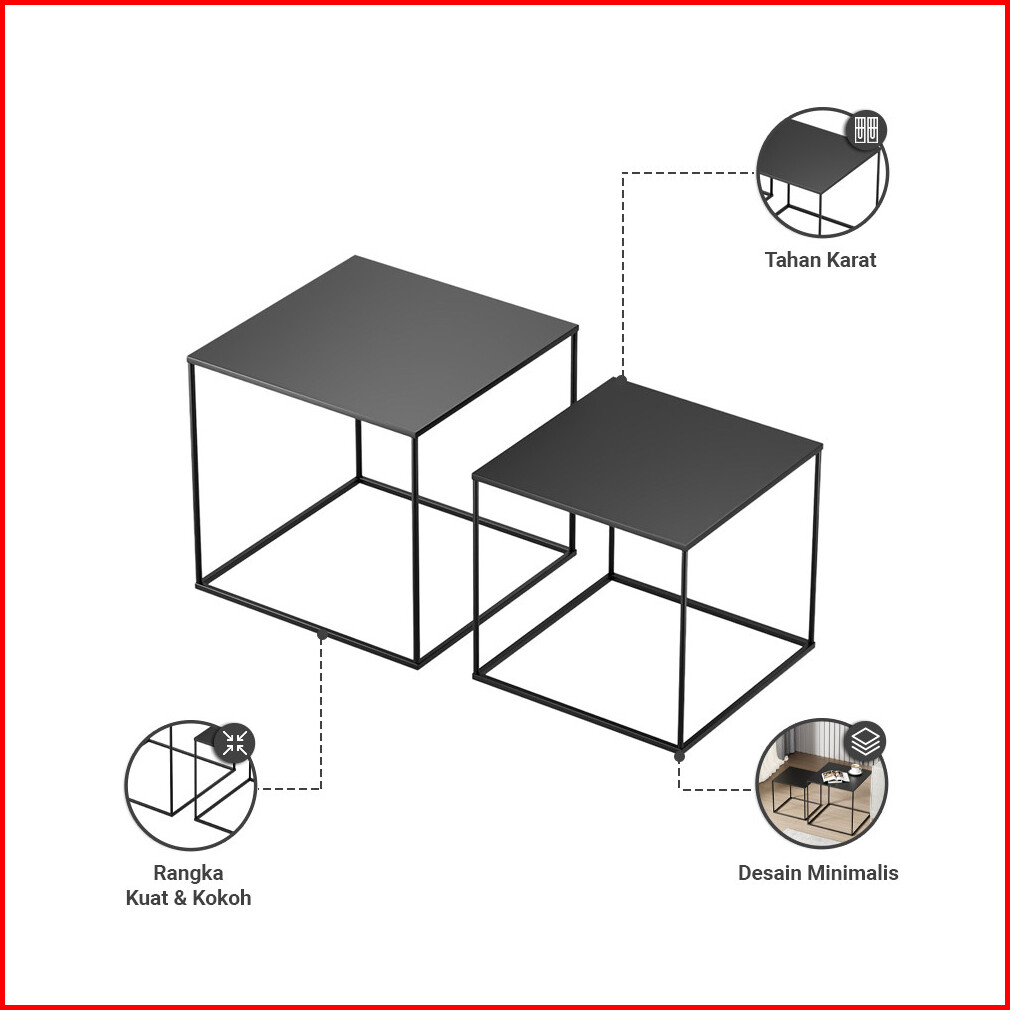 Tahan Karat

Rangka
Kuat & Kokoh

Desain Minimalis