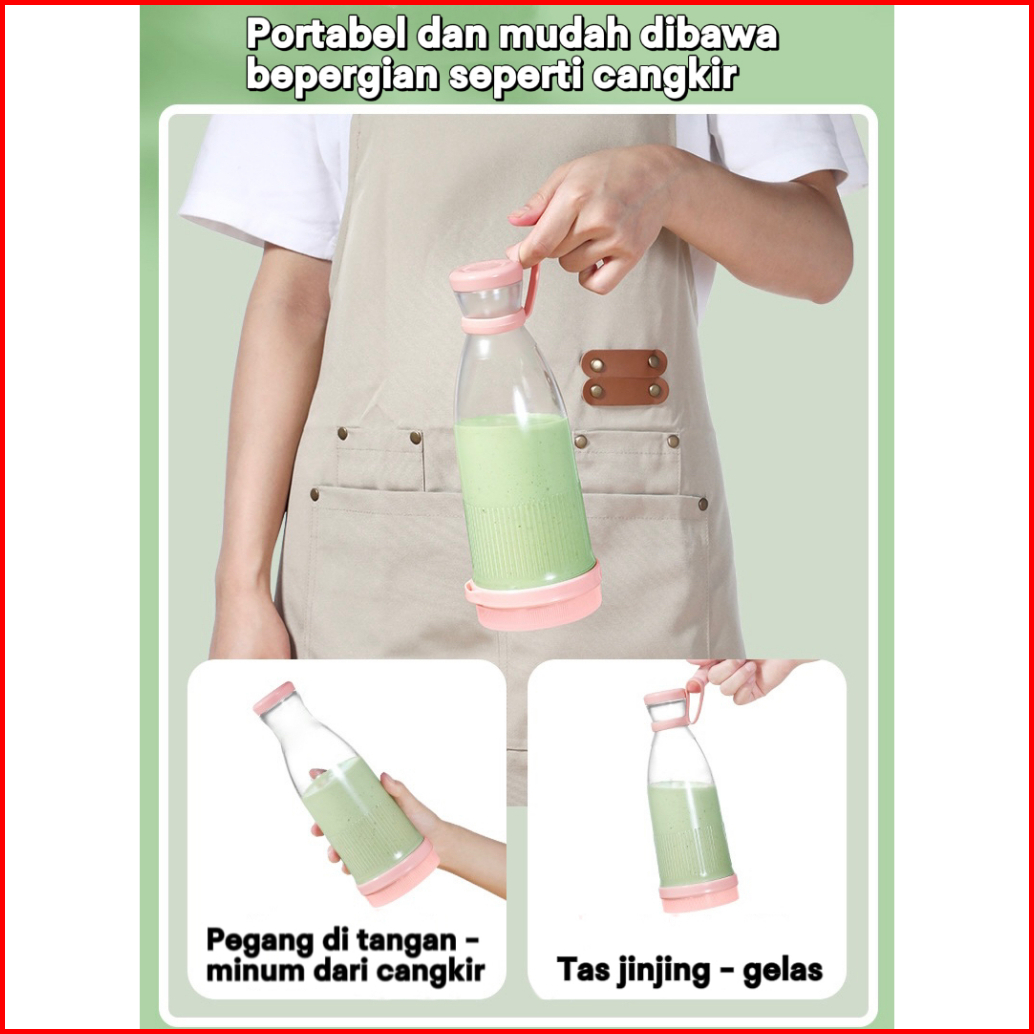 Portabel dan mudah dibawa bepergian seperti cangkir

Pegang di tangan - minum dari cangkir

Tas jinjing - gelas