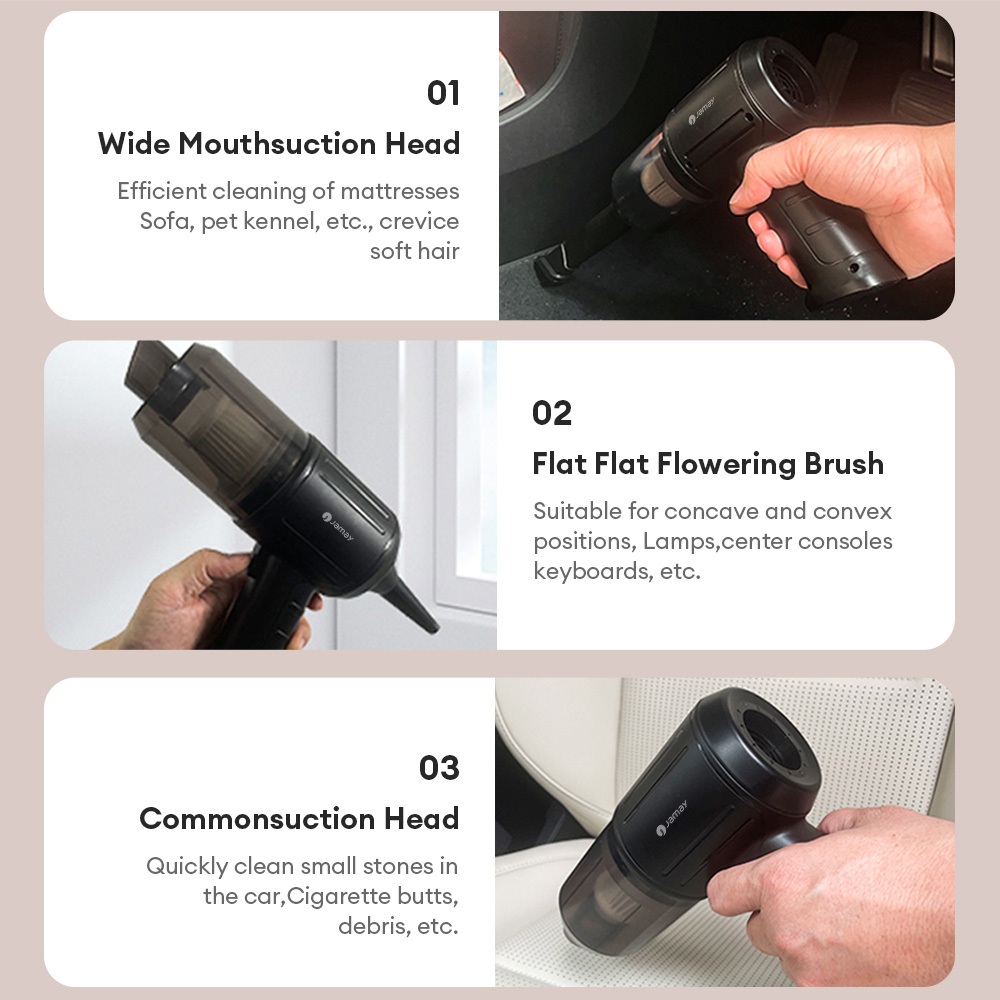 01

Wide Mouthsuction Head

Efficient cleaning of mattresses Sofa, pet kennel, etc., crevice soft hair

jamay

jamay

02

Flat Flat Flowering Brush

Suitable for concave and convex positions, Lamps,center consoles keyboards, etc.

03

Commonsuction Head

Quickly clean small stones in the car,Cigarette butts, debris, etc.

jamay