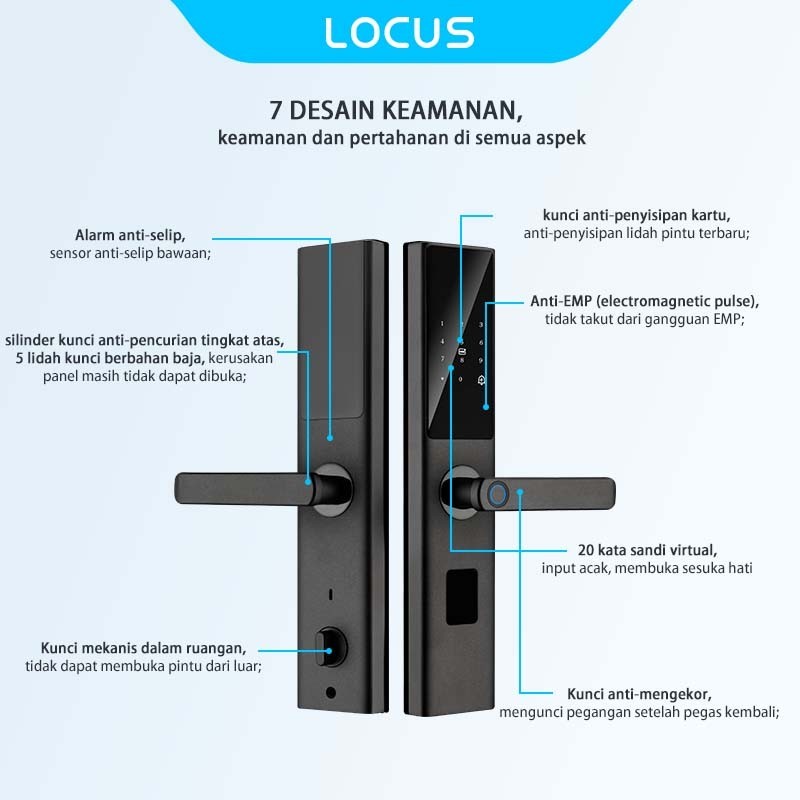 LOCUS

7 DESAIN KEAMANAN,
keamanan dan pertahanan di semua aspek

Alarm anti-selip,
sensor anti-selip bawaan;

silinder kunci anti-pencurian tingkat atas, 5 lidah kunci berbahan baja, kerusakan panel masih tidak dapat dibuka;

Kunci mekanis dalam ruangan,
tidak dapat membuka pintu dari luar;

kunci anti-penyisipan kartu,
anti-penyisipan lidah pintu terbaru;

Anti-EMP (electromagnetic pulse),
tidak takut dari gangguan EMP;

1 2 3
4 5 6
7 8 9
0

20 kata sandi virtual,
input acak, membuka sesuka hati

Kunci anti-mengekor,
mengunci pegangan setelah pegas kembali;