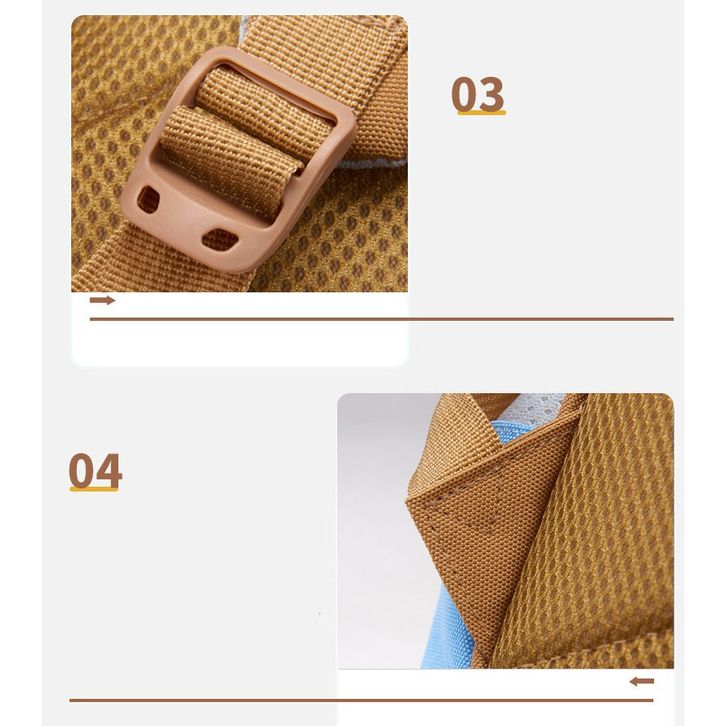 03

04