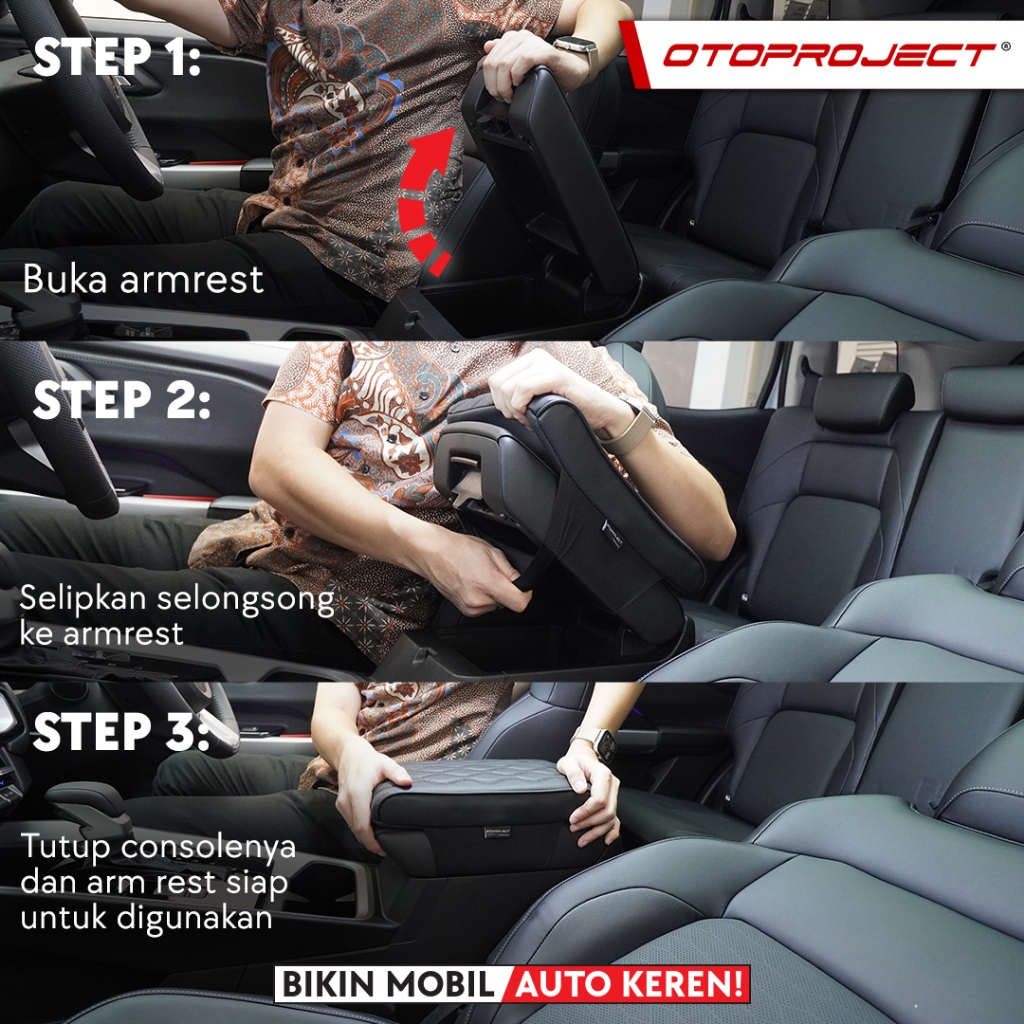 STEP 1:

OTOPROJECT®

Buka armrest

STEP 2:

Selipkan selongsong ke armrest

STEP 3:

Tutup consolenya dan arm rest siap untuk digunakan

BIKIN MOBIL AUTO KEREN!