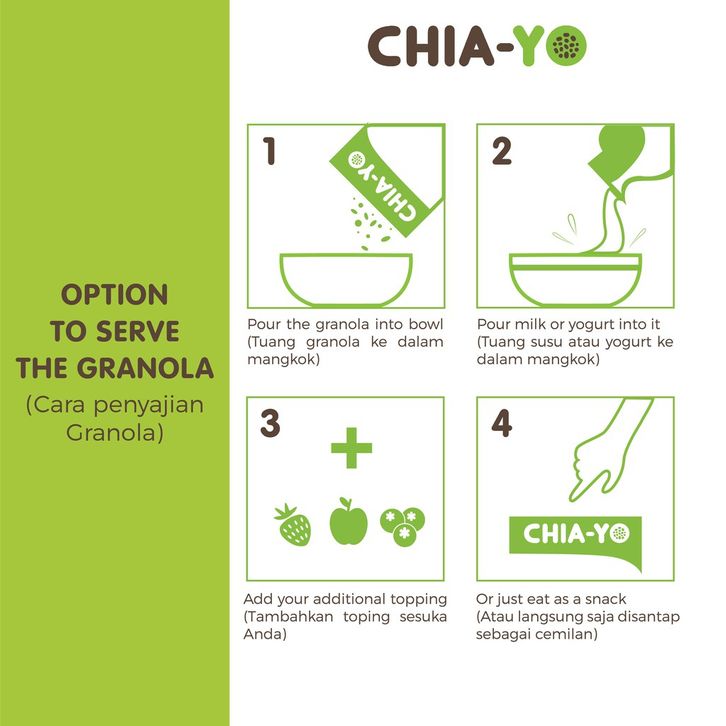 OPTION TO SERVE THE GRANOLA
(Cara penyajian Granola)

CHIA-YO

1

CHIA-YO

Pour the granola into bowl (Tuang granola ke dalam mangkok)

2

Pour milk or yogurt into it (Tuang susu atau yogurt ke dalam mangkok)

3

Add your additional topping (Tambahkan toping sesuka Anda)

4

CHIA-YO

Or just eat as a snack (Atau langsung saja disantap sebagai cemilan)