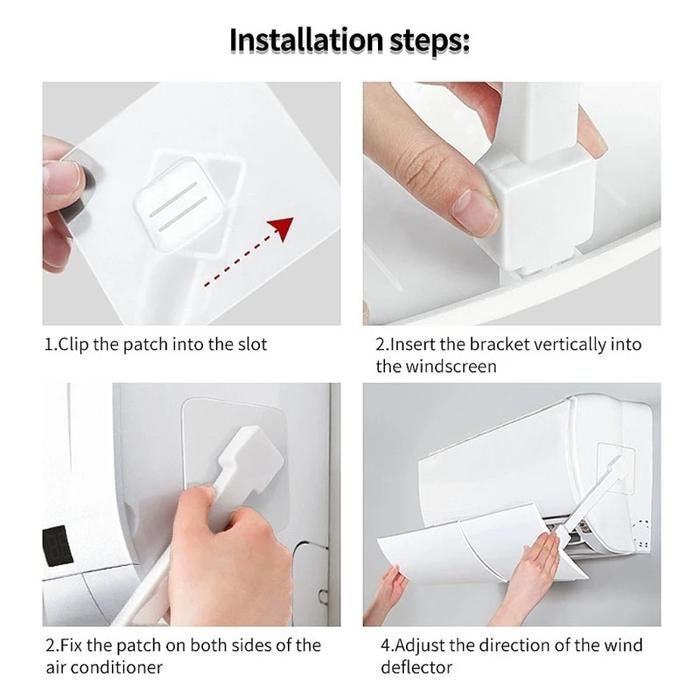 Installation steps:

1.Clip the patch into the slot

2.Insert the bracket vertically into the windscreen

2.Fix the patch on both sides of the air conditioner

4.Adjust the direction of the wind deflector