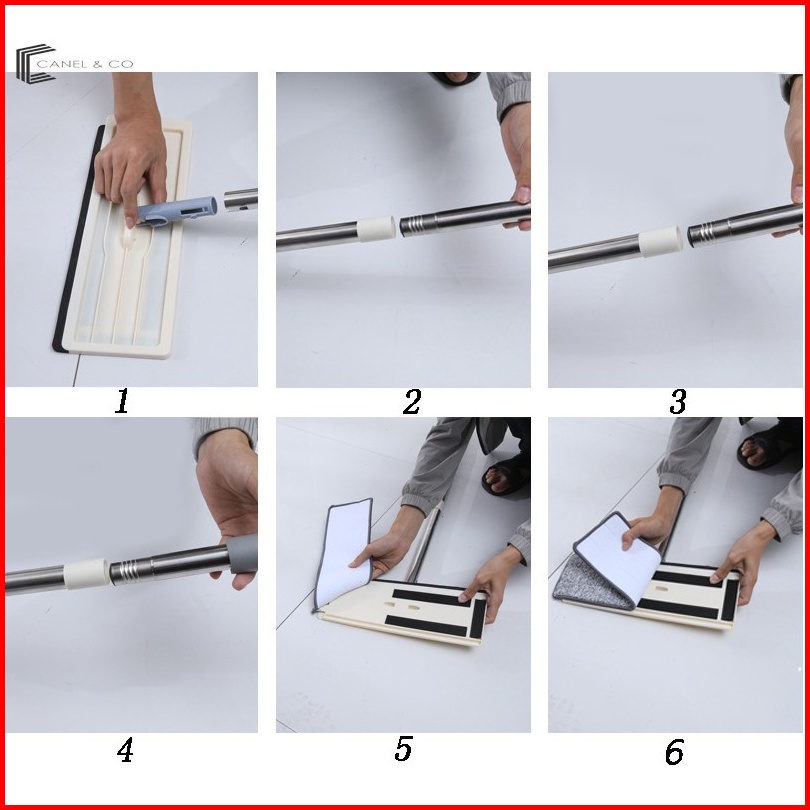 CANEL & CO

1

2

3

4

5

6