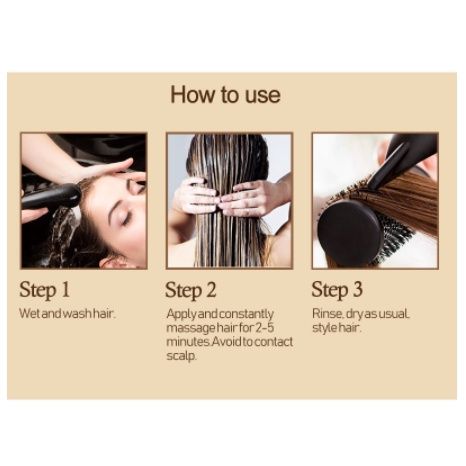 How to use

Step 1
Wet and wash hair.

Step 2
Apply and constantly massage hair for 2-5 minutes. Avoid to contact scalp.

Step 3
Rinse, dry as usual, style hair.