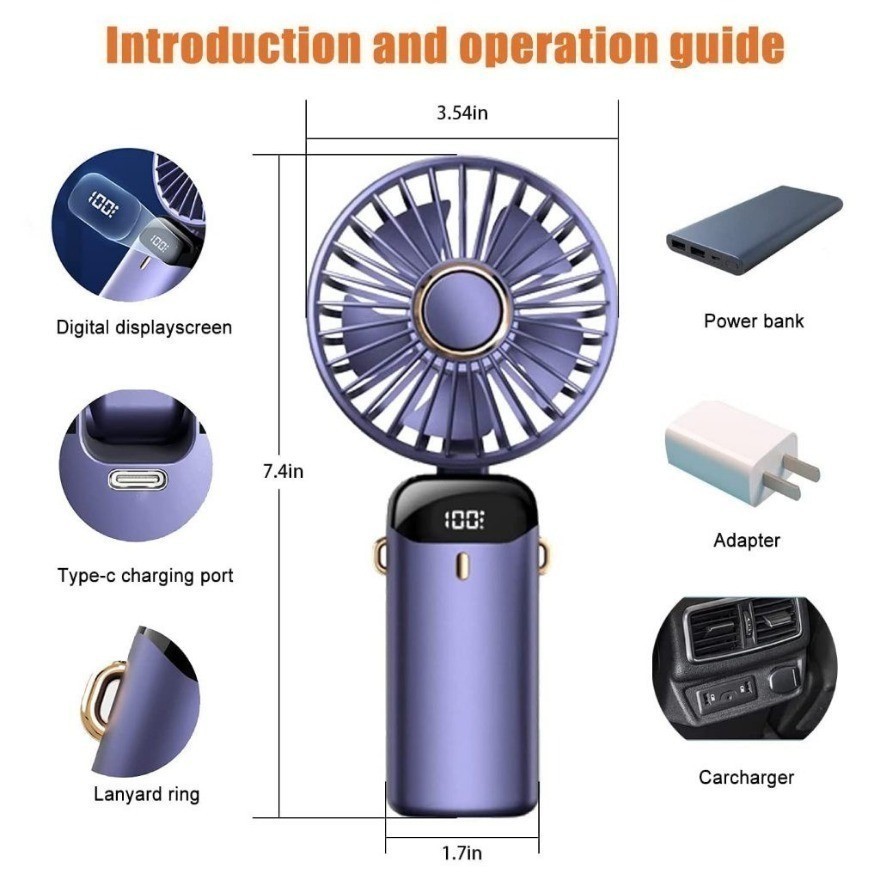 Introduction and operation guide

3.54in

100

Digital displayscreen

Type-c charging port

Lanyard ring

7.4in

100

1.7in

Power bank

Adapter

Carcharger